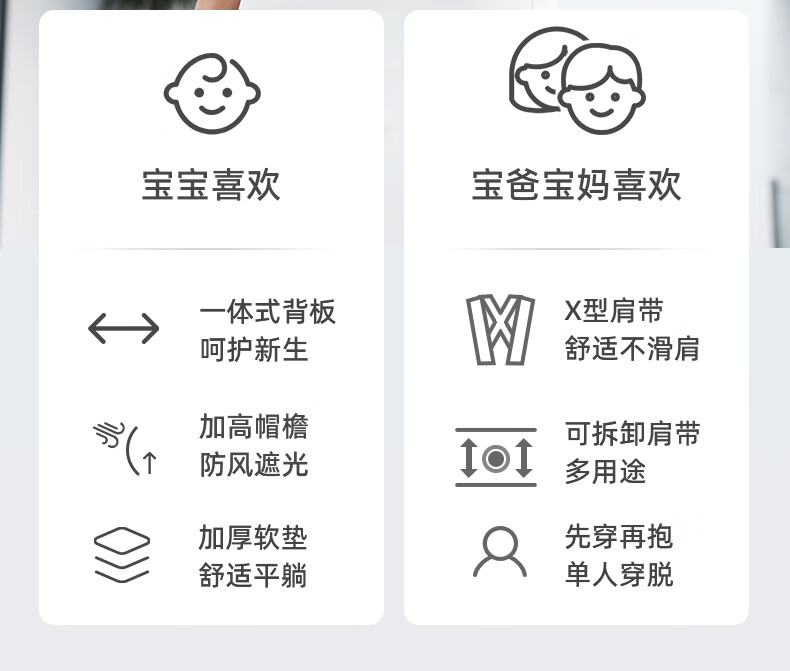 宝宝喜欢

一体式背板
呵护新生

加高帽檐
防风遮光

加厚软垫
舒适平躺

宝爸宝妈喜欢

X型肩带
舒适不滑肩

可拆卸肩带
多用途

先穿再抱
单人穿脱