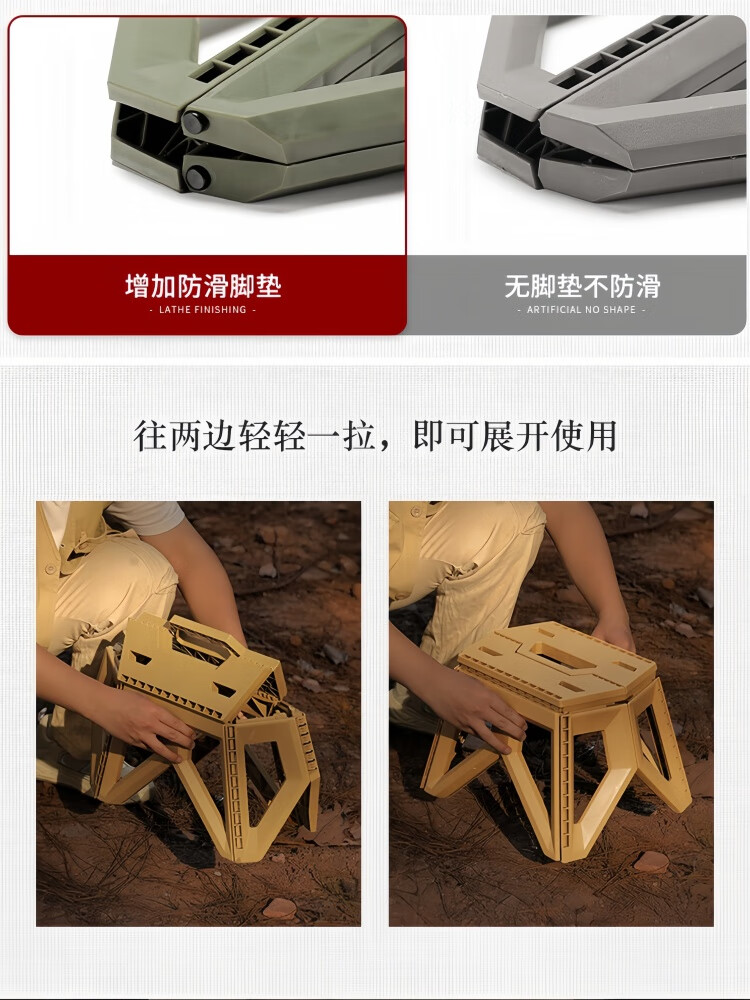 增加防滑脚垫
- LATHE FINISHING -

无脚垫不防滑
- ARTIFICIAL NO SHAPE -

往两边轻轻一拉，即可展开使用