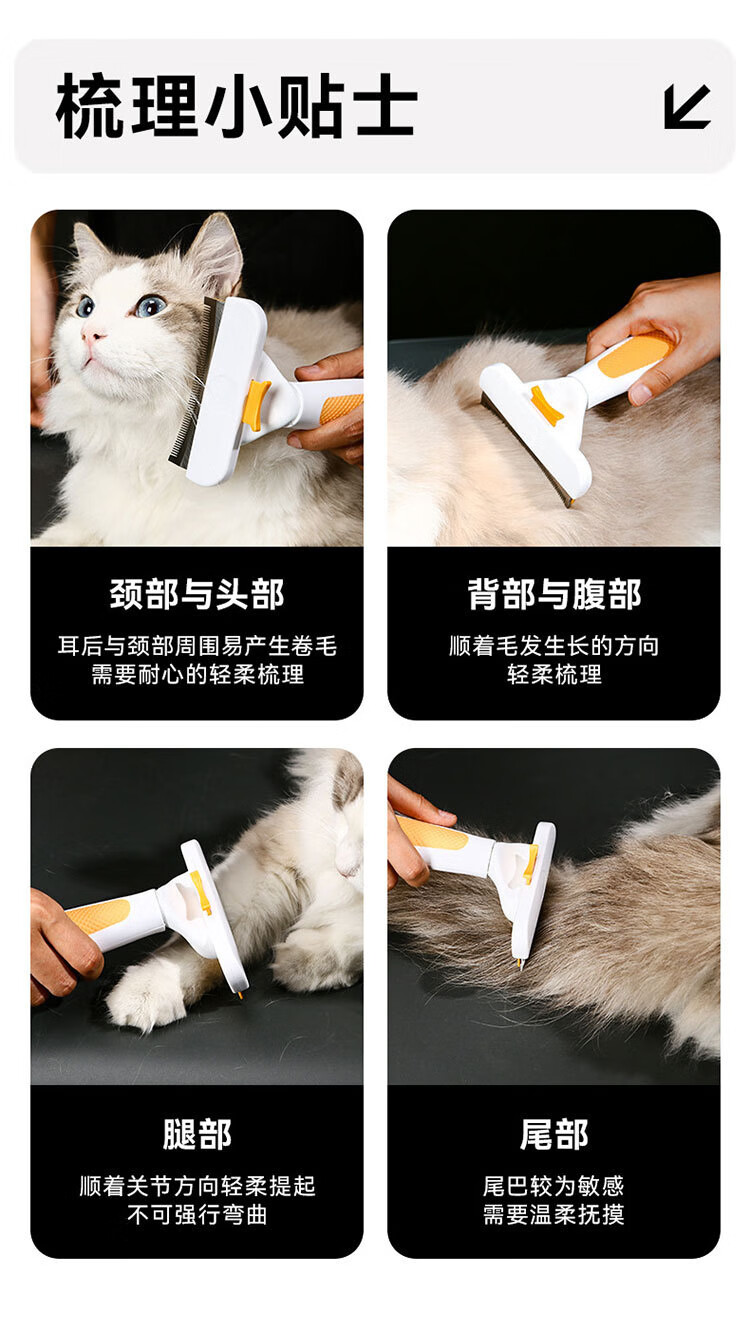 梳理小贴士

颈部与头部

耳后与颈部周围易产生卷毛
需要耐心的轻柔梳理

背部与腹部

顺着毛发生长的方向
轻柔梳理

腿部

顺着关节方向轻柔提起
不可强行弯曲

尾部

尾巴较为敏感
需要温柔抚摸