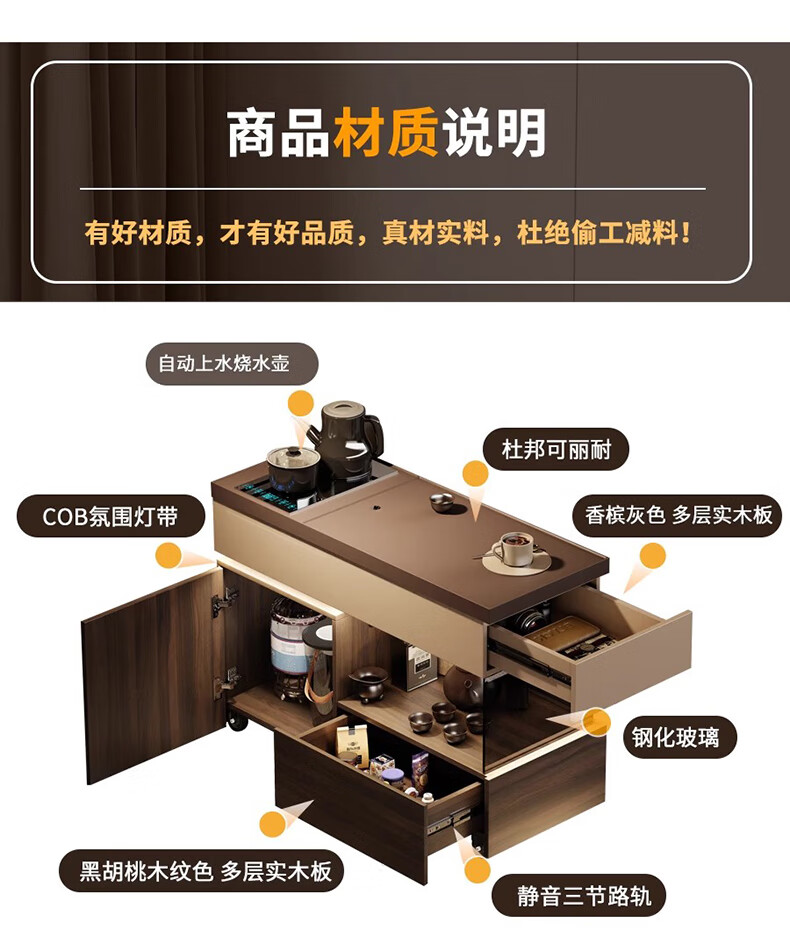 商品材质说明

有好材质，才有好品质，真材实料，杜绝偷工减料！

自动上水烧水壶

杜邦可丽耐

COB氛围灯带

香槟灰色 多层实木板

钢化玻璃

黑胡桃木纹色 多层实木板

静音三节路轨