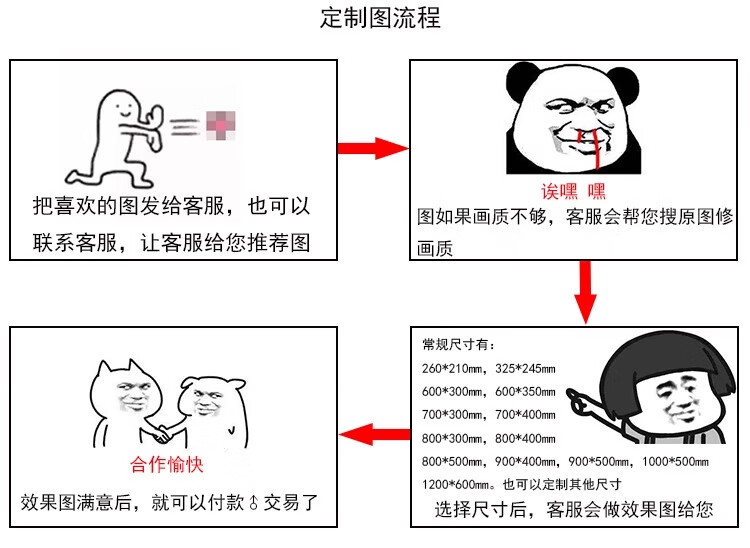 定制图流程

把喜欢的图发给客服，也可以联系客服，让客服给您推荐图

诶嘿 嘿
图如果画质不够，客服会帮您搜原图修画质

常规尺寸有：
260*210mm，325*245mm
600*300mm，600*350mm
700*300mm，700*400mm
800*300mm，800*400mm
800*500mm，900*400mm，900*500mm，1000*500mm
1200*600mm。也可以定制其他尺寸
选择尺寸后，客服会做效果图给您

合作愉快
效果图满意后，就可以付款♂交易了