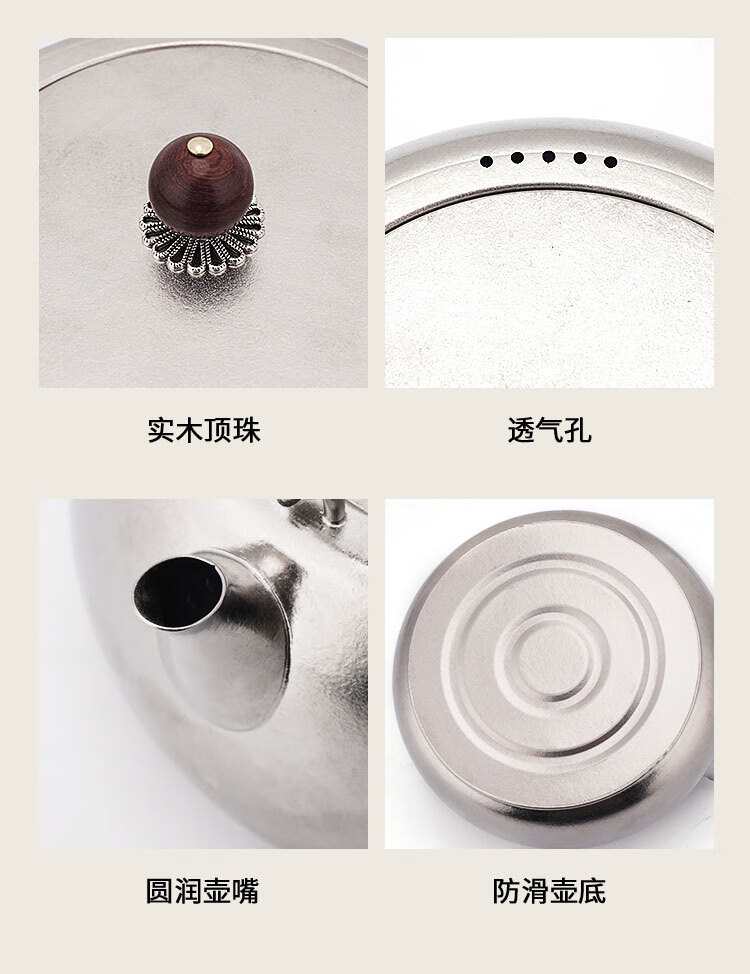 实木顶珠

透气孔

圆润壶嘴

防滑壶底