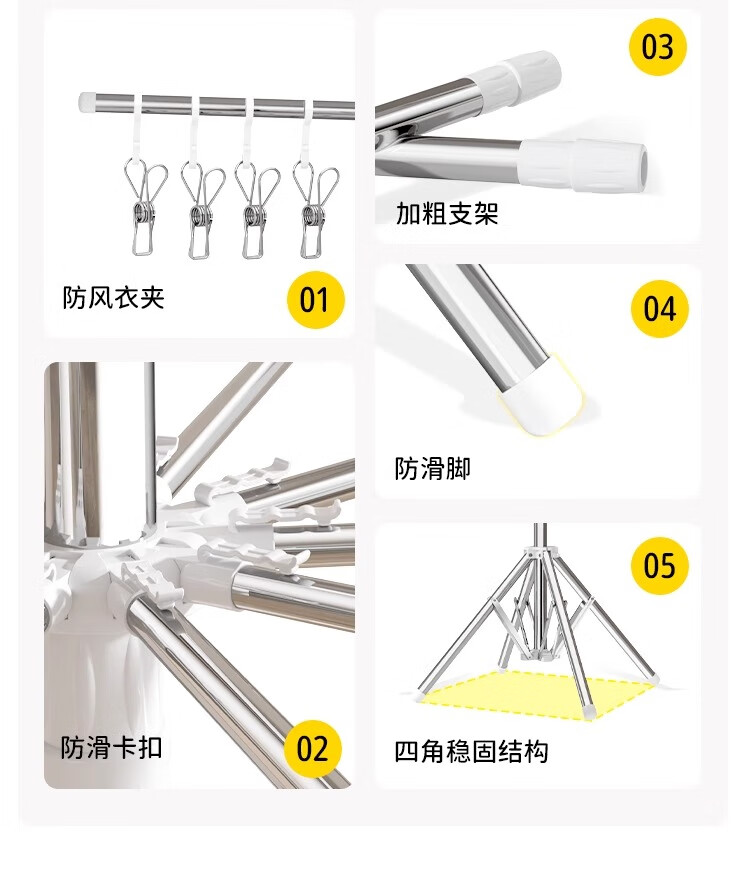 防风衣夹

01

防滑卡扣

02

03

加粗支架

04

防滑脚

05

四角稳固结构