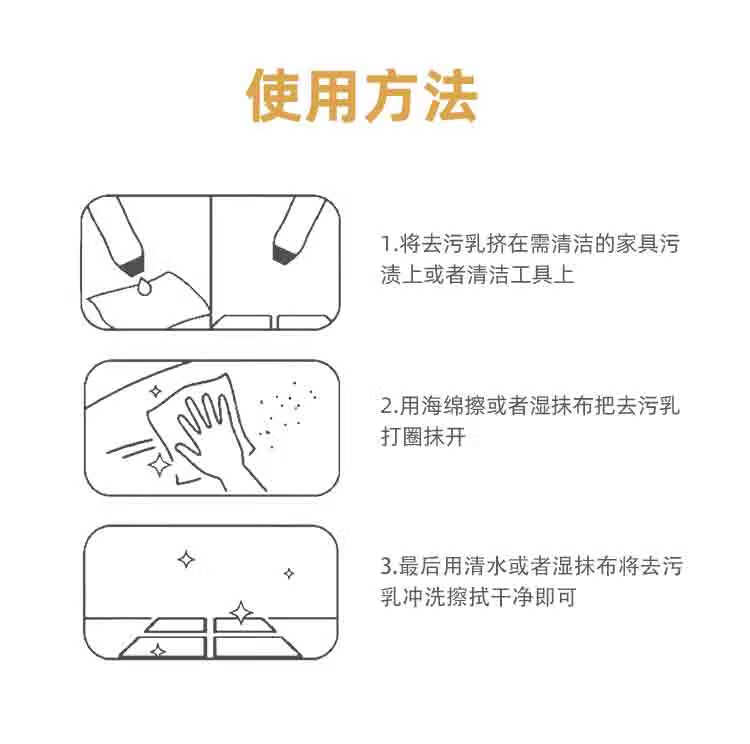 使用方法

1.将去污乳挤在需清洁的家具污渍上或者清洁工具上

2.用海绵擦或者湿抹布把去污乳打圈抹开

3.最后用清水或者湿抹布将去污乳冲洗擦拭干净即可