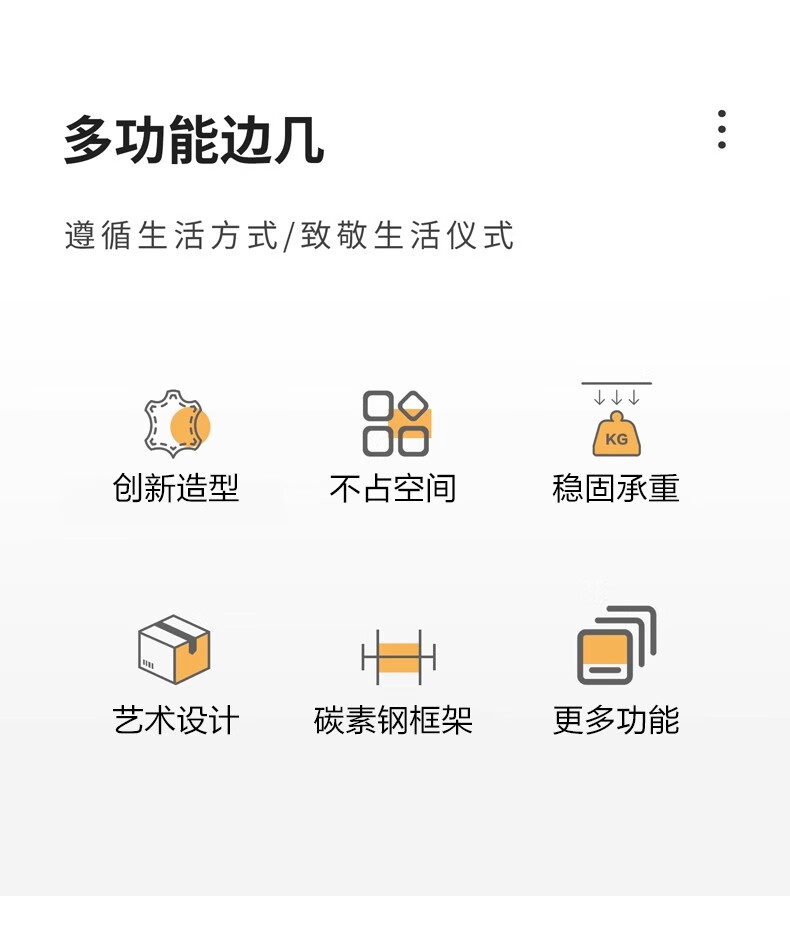 多功能边几

遵循生活方式/致敬生活仪式

创新造型 不占空间 KG 稳固承重

艺术设计 碳素钢框架 更多功能