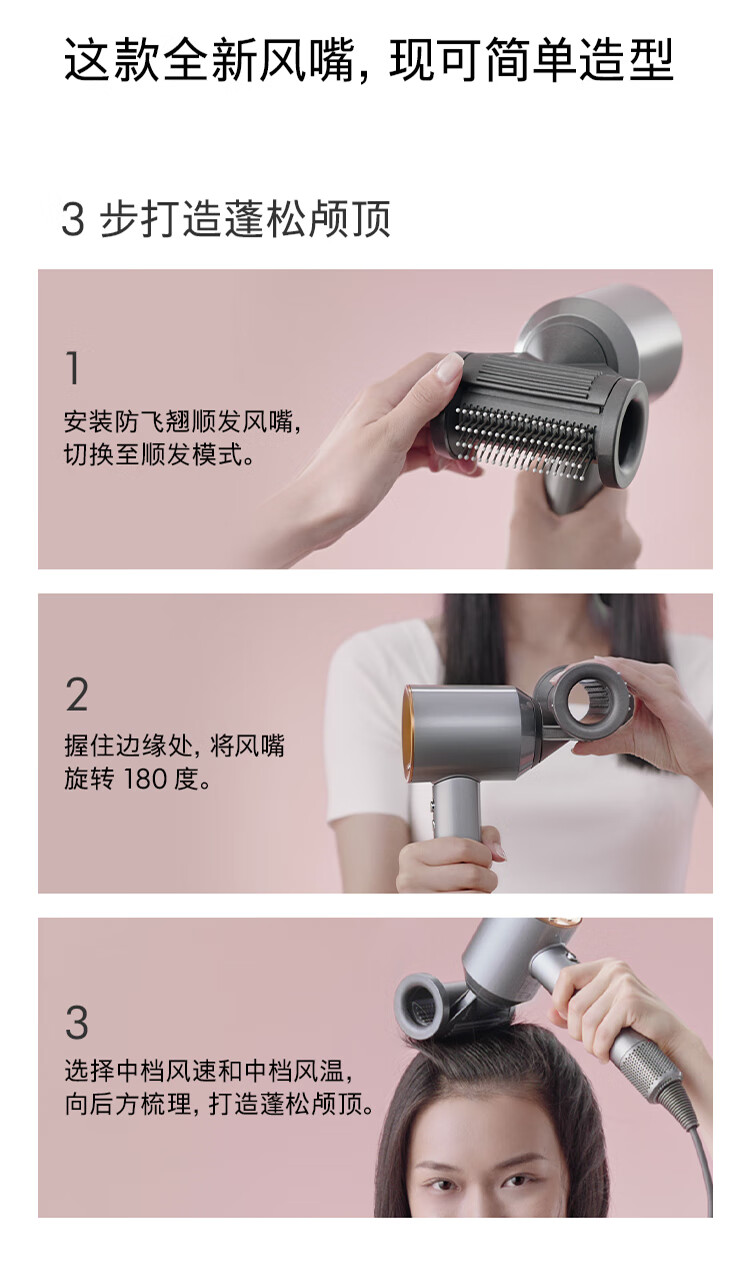 这款全新风嘴，现可简单造型

3 步打造蓬松颅顶

1
安装防飞翘顺发风嘴，切换至顺发模式。

2
握住边缘处，将风嘴旋转 180 度。

3
选择中档风速和中档风温，向后方梳理，打造蓬松颅顶。