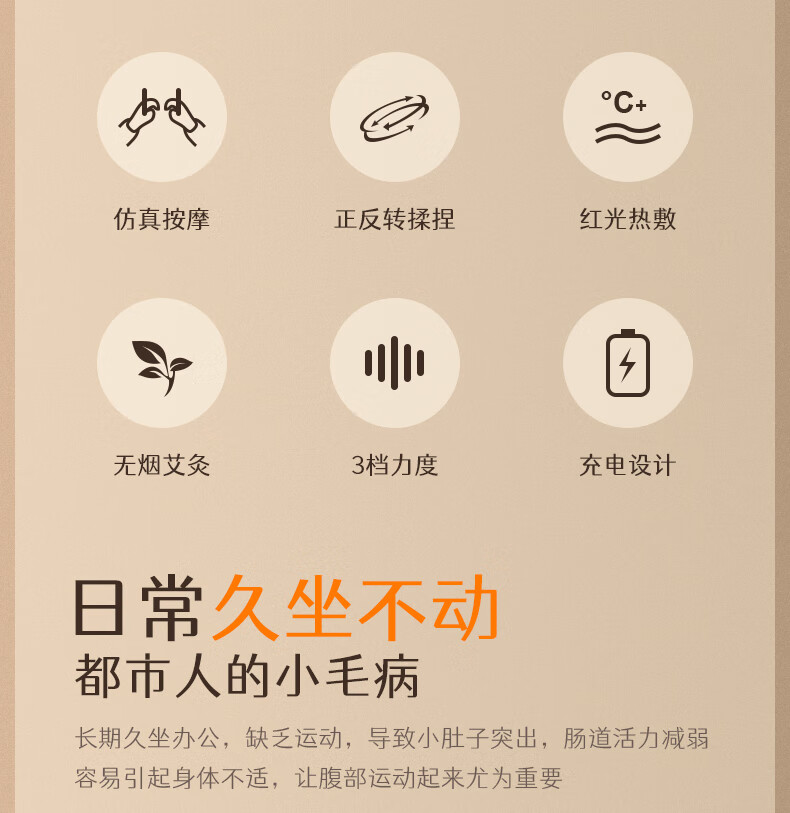 °C+

仿真按摩

正反转揉捏

红光热敷

无烟艾灸

3档力度

充电设计

日常久坐不动

都市人的小毛病

长期久坐办公，缺乏运动，导致小肚子突出，肠道活力减弱容易引起身体不适，让腹部运动起来尤为重要