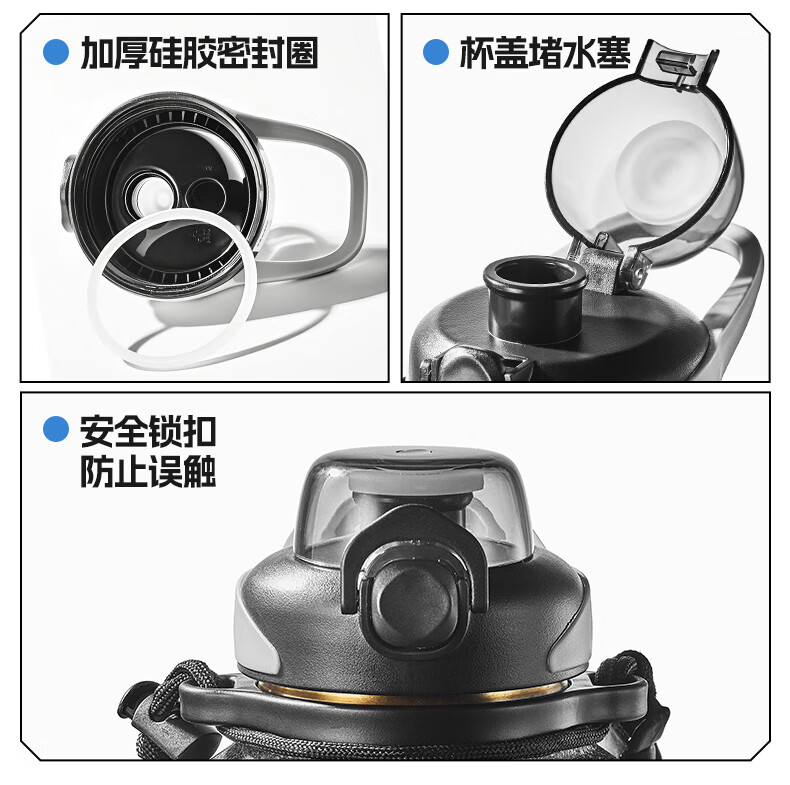 加厚硅胶密封圈

杯盖堵水塞

安全锁扣
防止误触