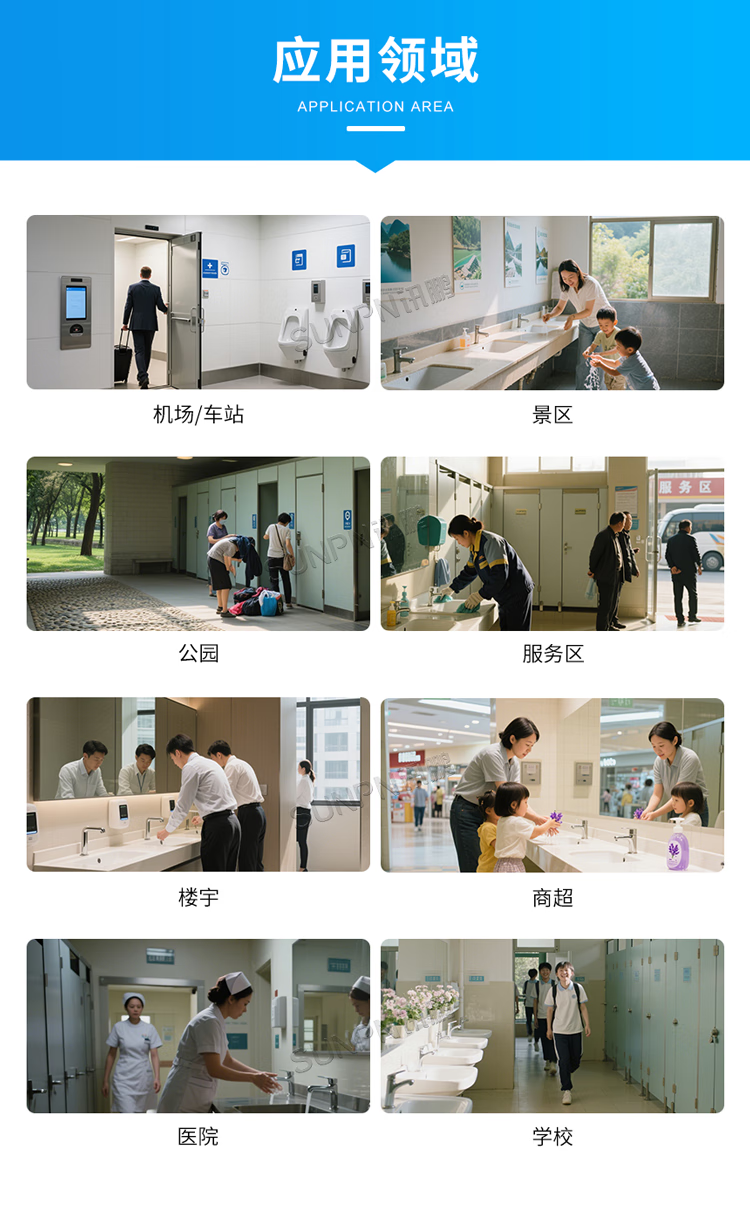 应用领域
APPLICATION AREA

SUNPN讯鹏

机场/车站

景区

服务区

公园

服务区

楼宇

商超

医院

学校