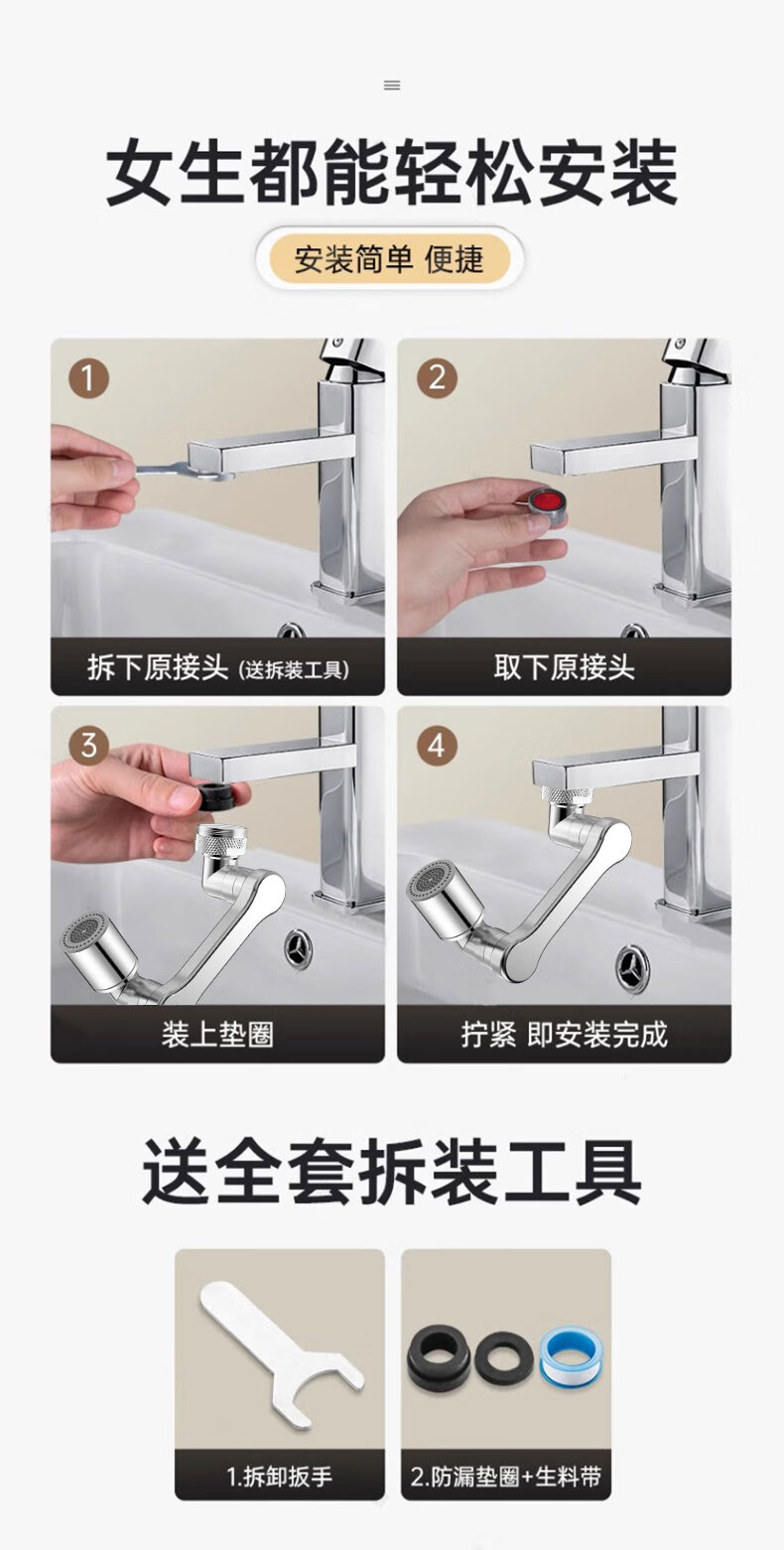 女生都能轻松安装

安装简单 便捷

1
拆下原接头 (送拆装工具)

2
取下原接头

3
装上垫圈

4
拧紧 即安装完成

送全套拆装工具

1.拆卸扳手

2.防漏垫圈+生料带