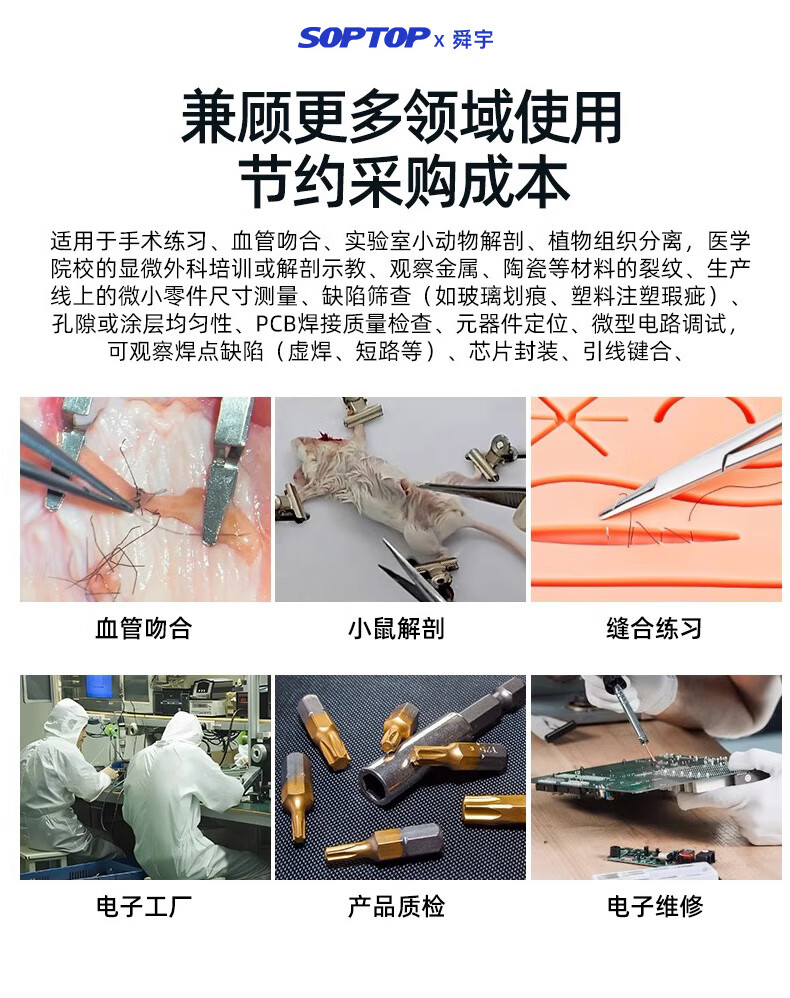 SOPTOP x 舜宇

兼顾更多领域使用
节约采购成本

适用于手术练习、血管吻合、实验室小动物解剖、植物组织分离，医学院校的显微外科培训或解剖示教、观察金属、陶瓷等材料的裂纹、生产线上的微小零件尺寸测量、缺陷筛查（如玻璃划痕、塑料注塑瑕疵）、孔隙或涂层均匀性、PCB焊接质量检查、元器件定位、微型电路调试，可观察焊点缺陷（虚焊、短路等）、芯片封装、引线键合、

血管吻合

小鼠解剖

缝合练习

电子工厂

产品质检

电子维修