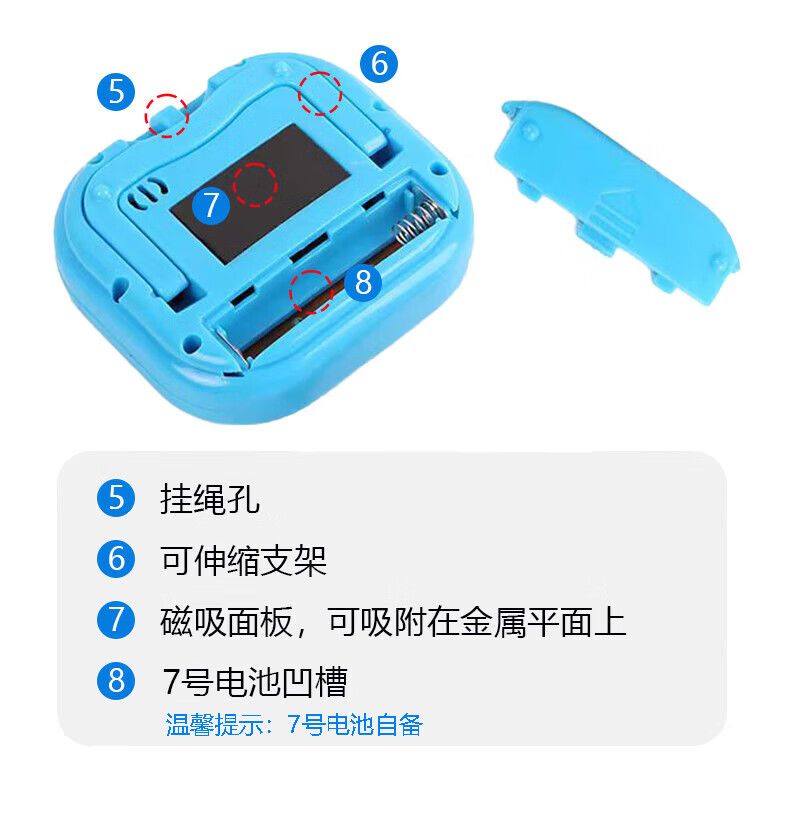 5

6

7

8

5 挂绳孔

6 可伸缩支架

7 磁吸面板，可吸附在金属平面上

8 7号电池凹槽

温馨提示：7号电池自备