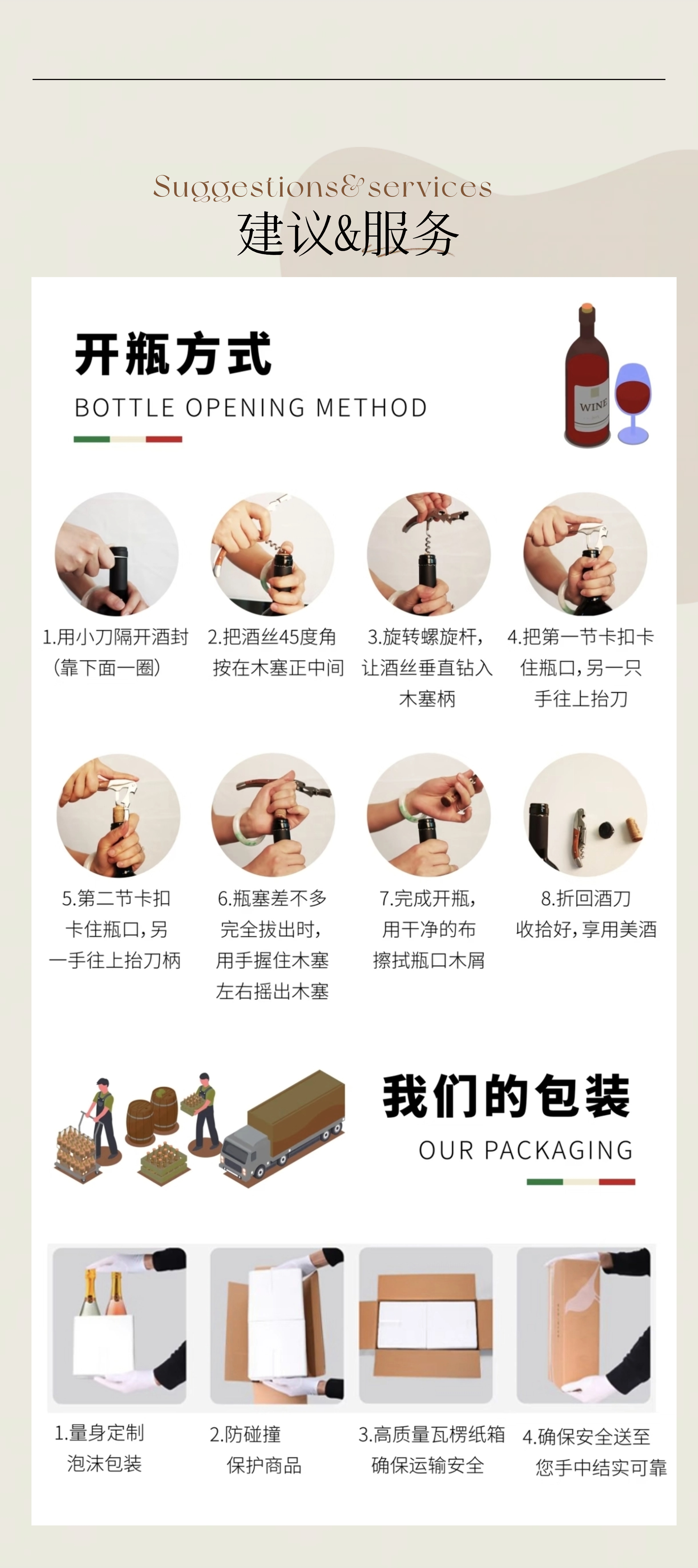 Suggestions&services
建议&服务

开瓶方式
BOTTLE OPENING METHOD

WINE

1.用小刀隔开酒封（靠下面一圈）

2.把酒丝45度角按在木塞正中间

3.旋转螺旋杆，让酒丝垂直钻入木塞柄

4.把第一节卡扣卡住瓶口，另一只手往上抬刀

5.第二节卡扣卡住瓶口，另一手往上抬刀柄

6.瓶塞差不多完全拔出时，用手握住木塞左右摇出木塞

7.完成开瓶，用干净的布擦拭瓶口木屑

8.折回酒刀收拾好，享用美酒

我们的包装
OUR PACKAGING

1.量身定制泡沫包装

2.防碰撞保护商品

3.高质量瓦楞纸箱确保运输安全

4.确保安全送至您手中结实可靠