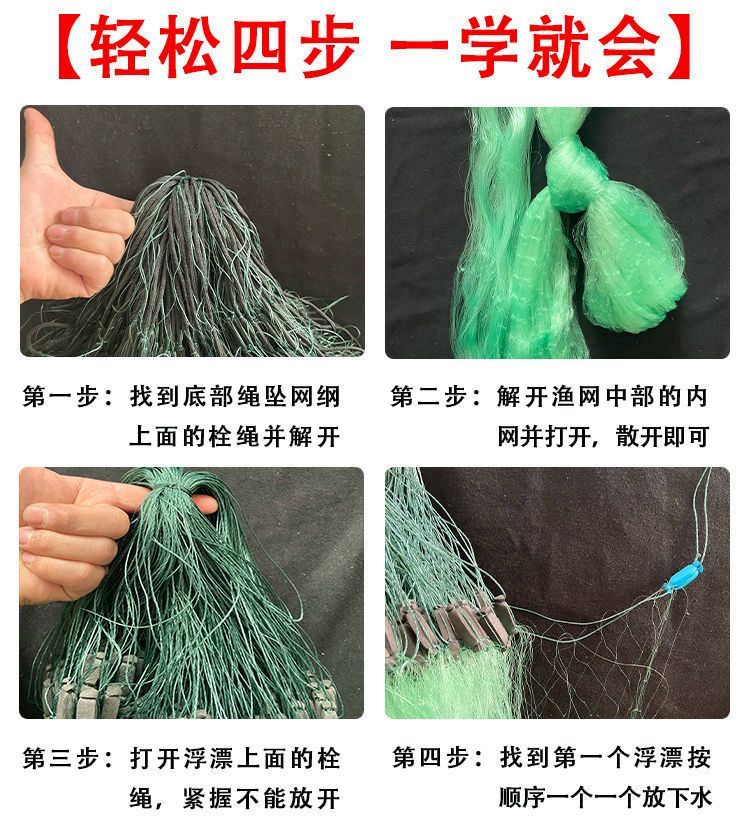 【轻松四步 一学就会】

第一步：找到底部绳坠网纲上面的栓绳并解开

第二步：解开渔网中部的内网并打开，散开即可

第三步：打开浮漂上面的栓绳，紧握不能放开

第四步：找到第一个浮漂按顺序一个一个放下水