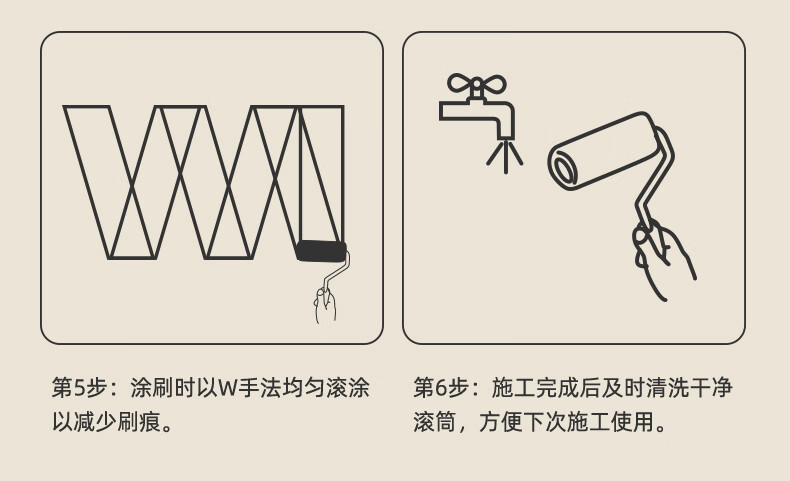 第5步：涂刷时以W手法均匀滚涂以减少刷痕。

第6步：施工完成后及时清洗干净滚筒，方便下次施工使用。