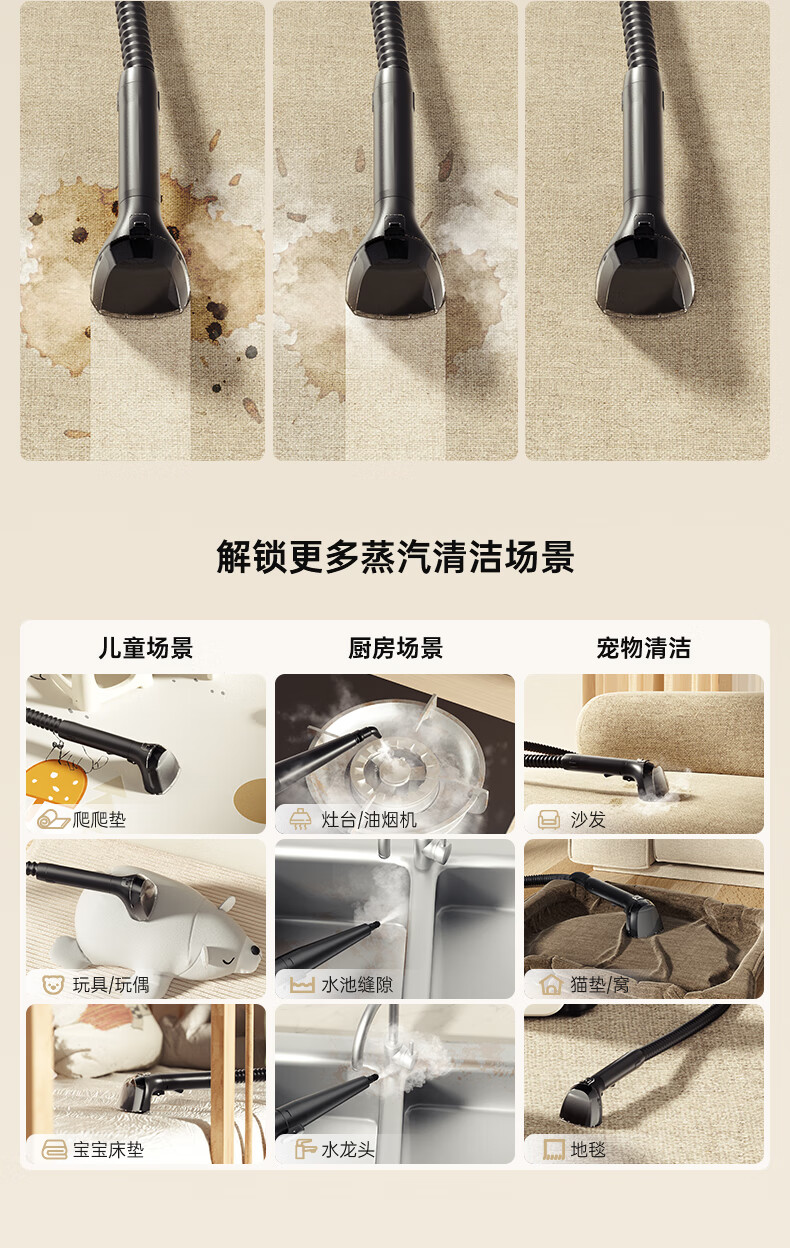 解锁更多蒸汽清洁场景

儿童场景

爬爬垫

玩具/玩偶

宝宝床垫

厨房场景

灶台/油烟机

水池缝隙

水龙头

宠物清洁

沙发

猫垫/窝

地毯