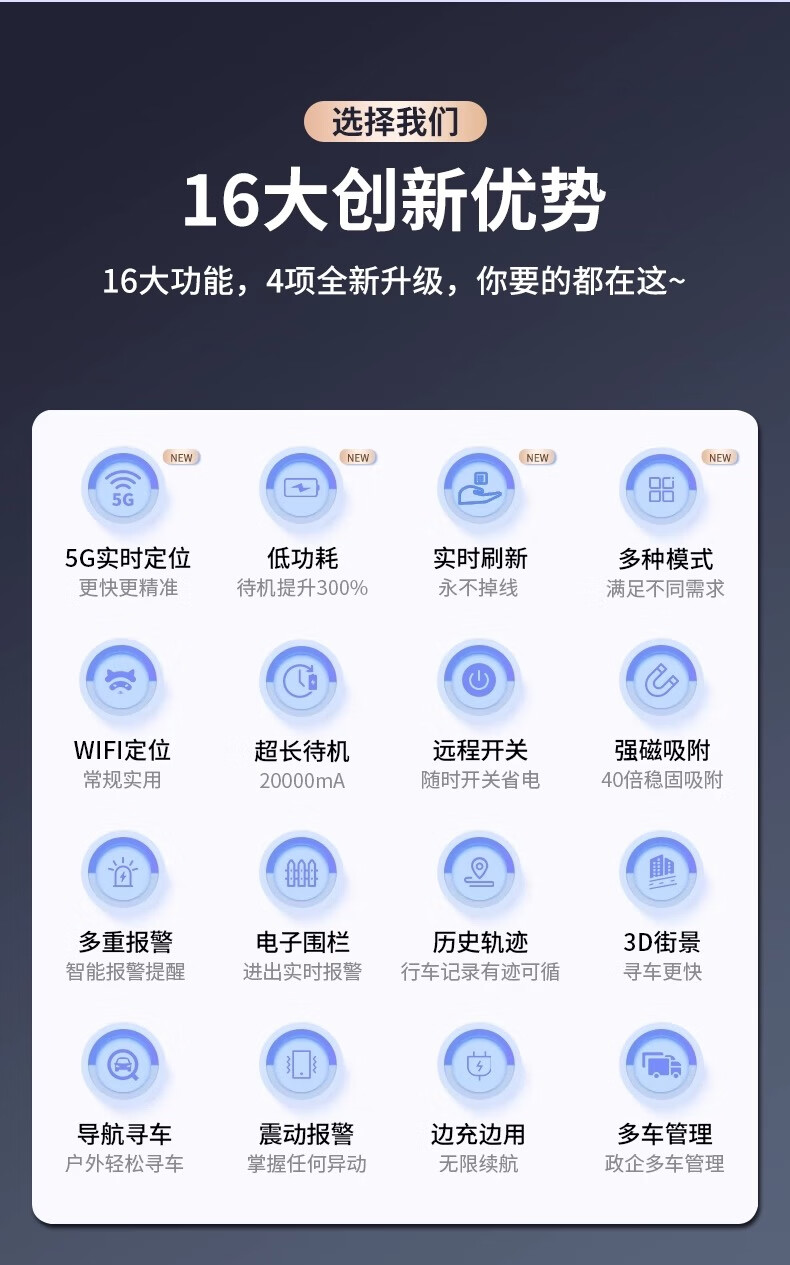 选择我们

16大创新优势

16大功能，4项全新升级，你要的都在这~

NEW
5G
5G实时定位
更快更精准

NEW
低功耗
待机提升300%

NEW
实时刷新
永不掉线

NEW
多种模式
满足不同需求

WIFI定位
常规实用

超长待机
20000mA

远程开关
随时开关省电

强磁吸附
40倍稳固吸附

多重报警
智能报警提醒

电子围栏
进出实时报警

历史轨迹
行车记录有迹可循

3D街景
寻车更快

导航寻车
户外轻松寻车

震动报警
掌握任何异动

边充边用
无限续航

多车管理
政企多车管理