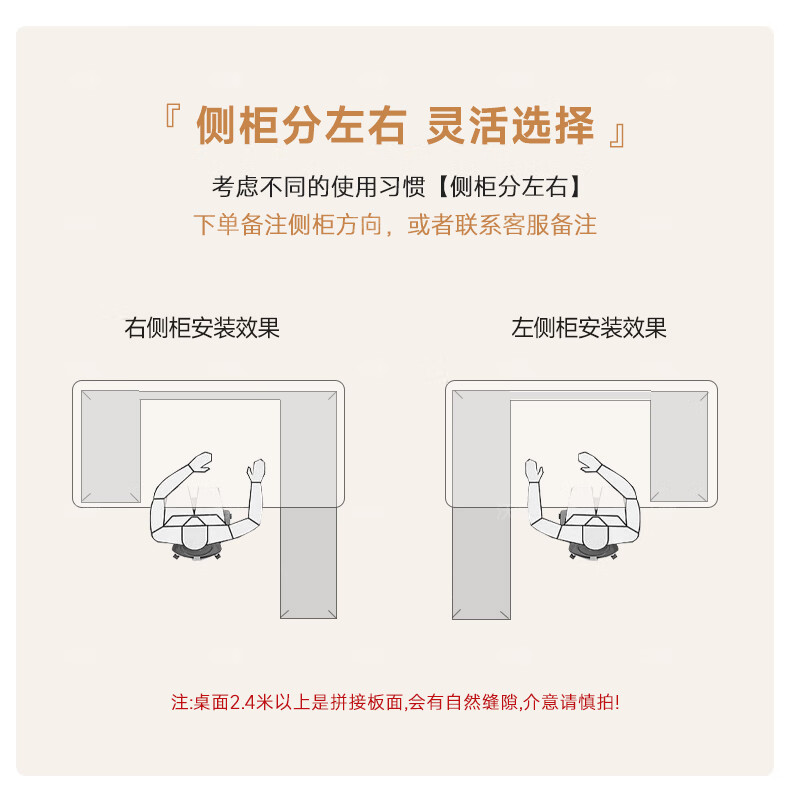 『 侧柜分左右 灵活选择 』

考虑不同的使用习惯【侧柜分左右】
下单备注侧柜方向，或者联系客服备注

右侧柜安装效果

左侧柜安装效果

注:桌面2.4米以上是拼接板面,会有自然缝隙,介意请慎拍!