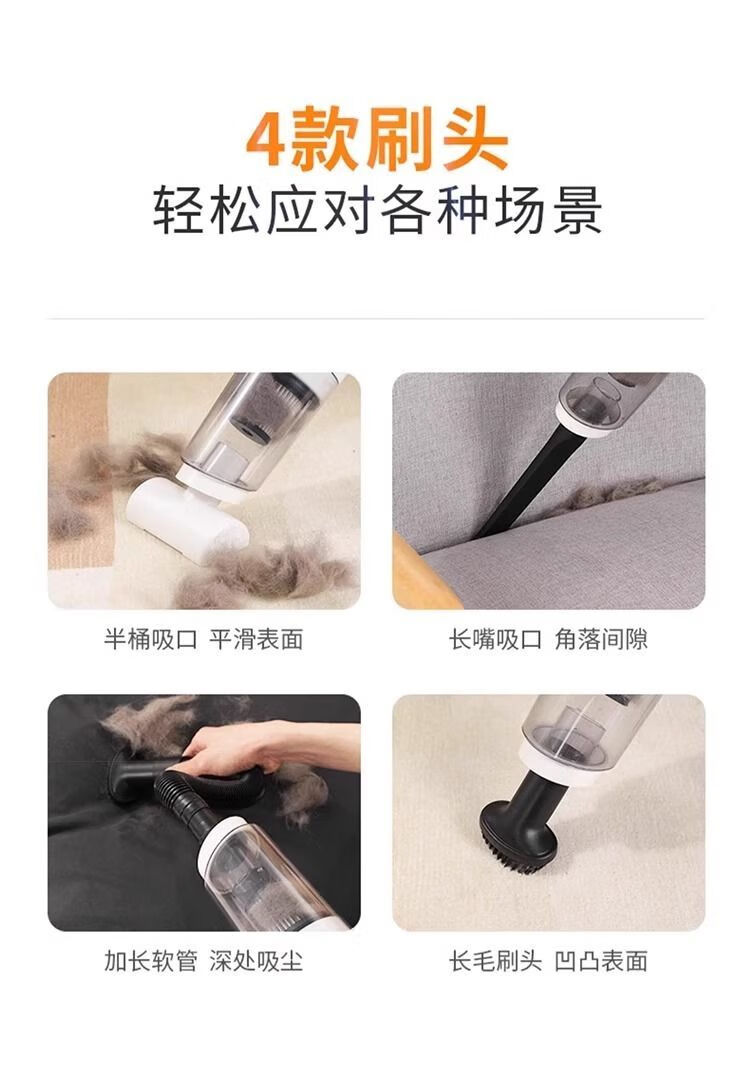 4款刷头
轻松应对各种场景

半桶吸口 平滑表面

长嘴吸口 角落间隙

加长软管 深处吸尘

长毛刷头 凹凸表面