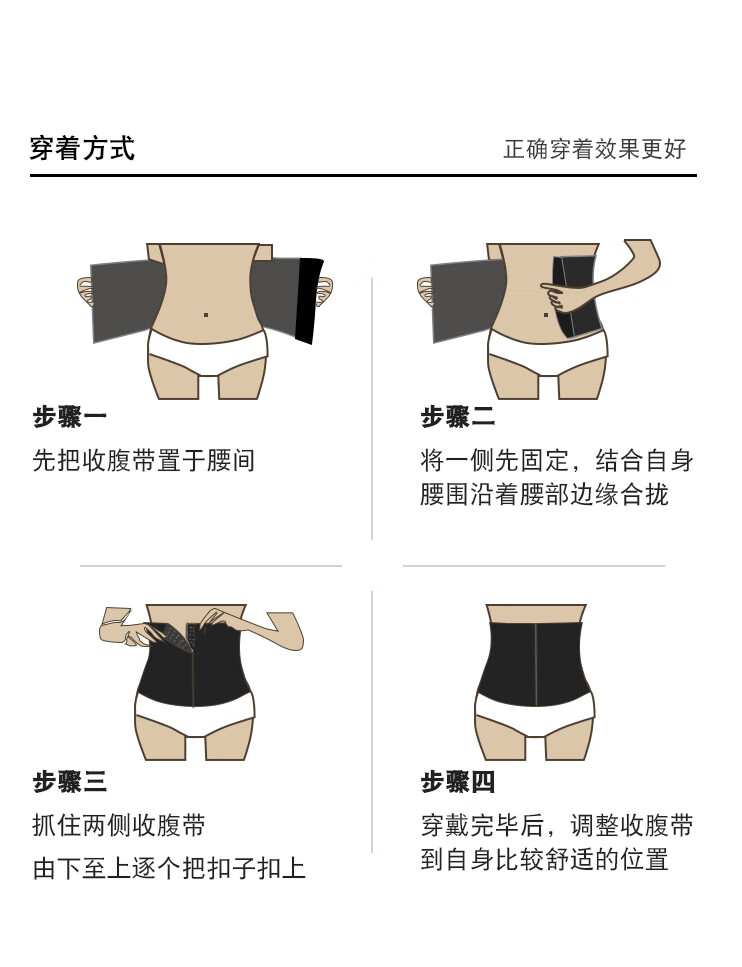 穿着方式

正确穿着效果更好

步骤一

先把收腹带置于腰间

步骤二

将一侧先固定，结合自身腰围沿着腰部边缘合拢

步骤三

抓住两侧收腹带

由下至上逐个把扣子扣上

步骤四

穿戴完毕后，调整收腹带到自身比较舒适的位置