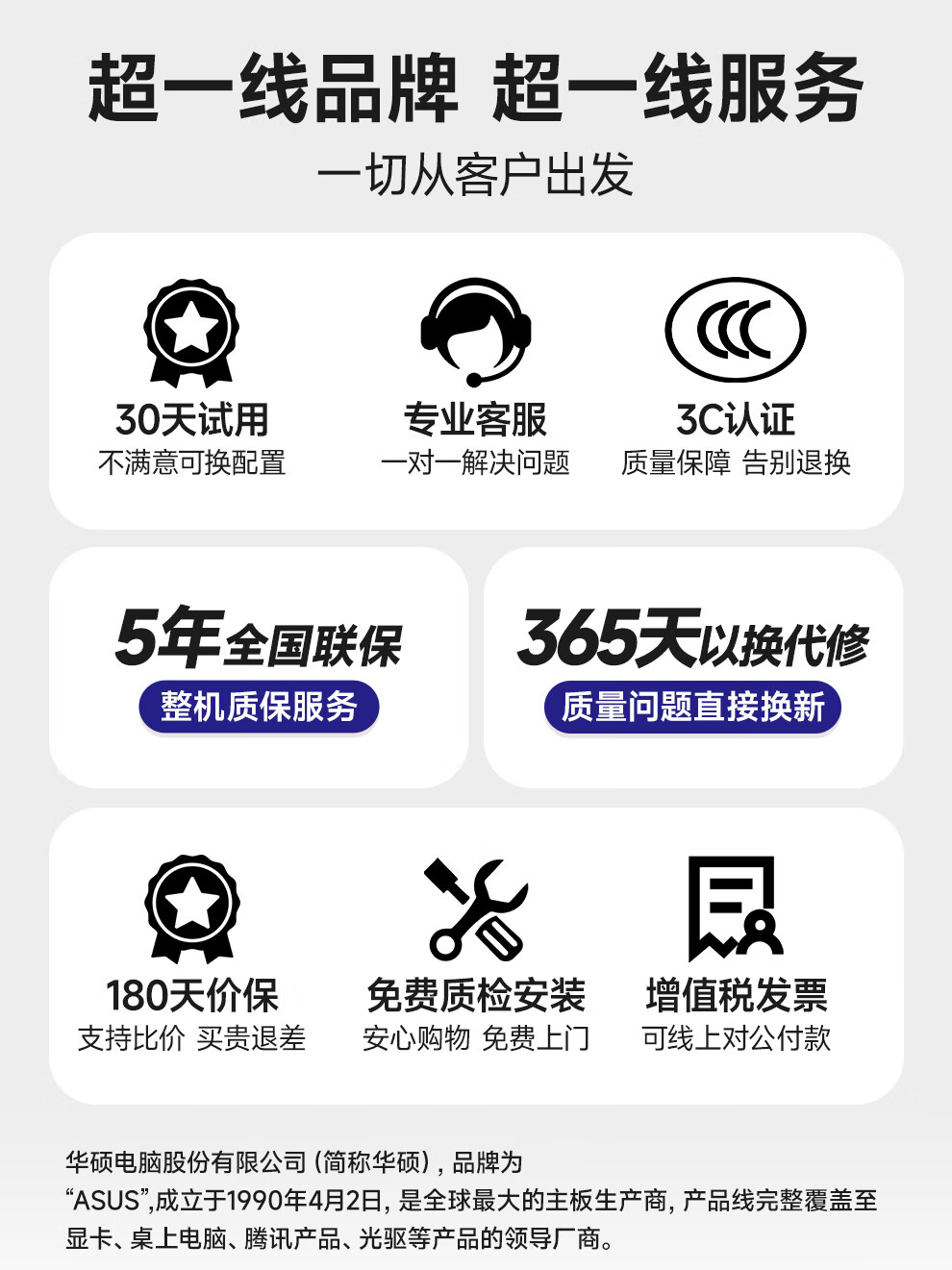 超一线品牌 超一线服务

一切从客户出发

30天试用
不满意可换配置

专业客服
一对一解决问题

3C认证
质量保障 告别退换

5年全国联保
整机质保服务

365天以换代修
质量问题直接换新

180天价保
支持比价 买贵退差

免费质检安装
安心购物 免费上门

增值税发票
可线上对公付款

华硕电脑股份有限公司（简称华硕），品牌为“ASUS”,成立于1990年4月2日，是全球最大的主板生产商，产品线完整覆盖至显卡、桌上电脑、腾讯产品、光驱等产品的领导厂商。