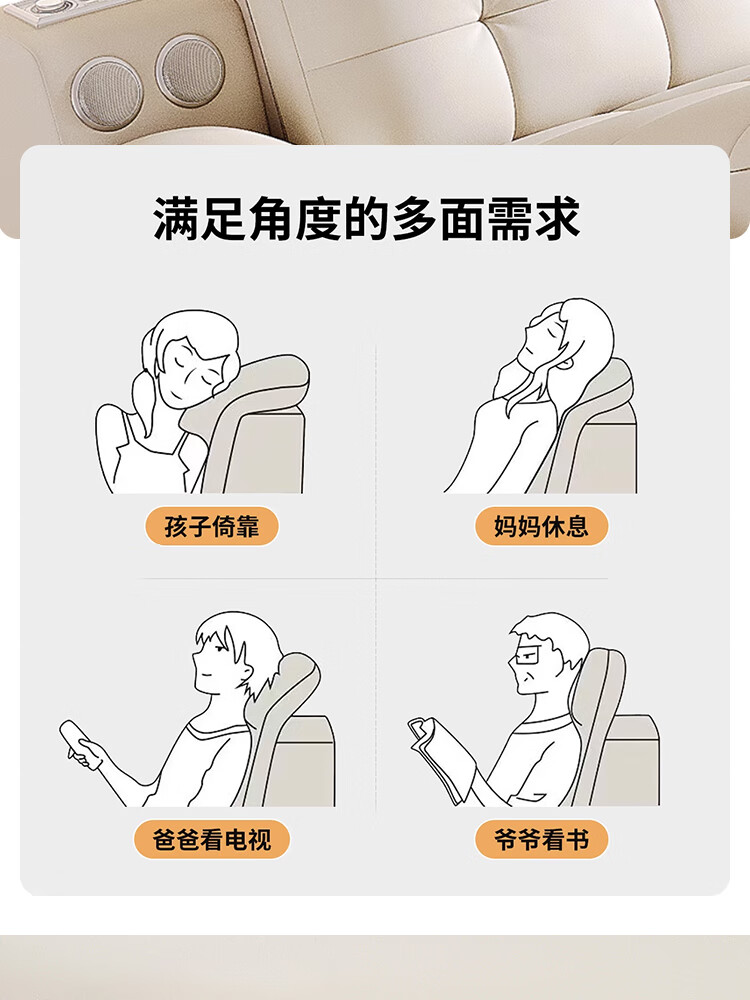 满足角度的多面需求

孩子倚靠

妈妈休息

爸爸看电视

爷爷看书