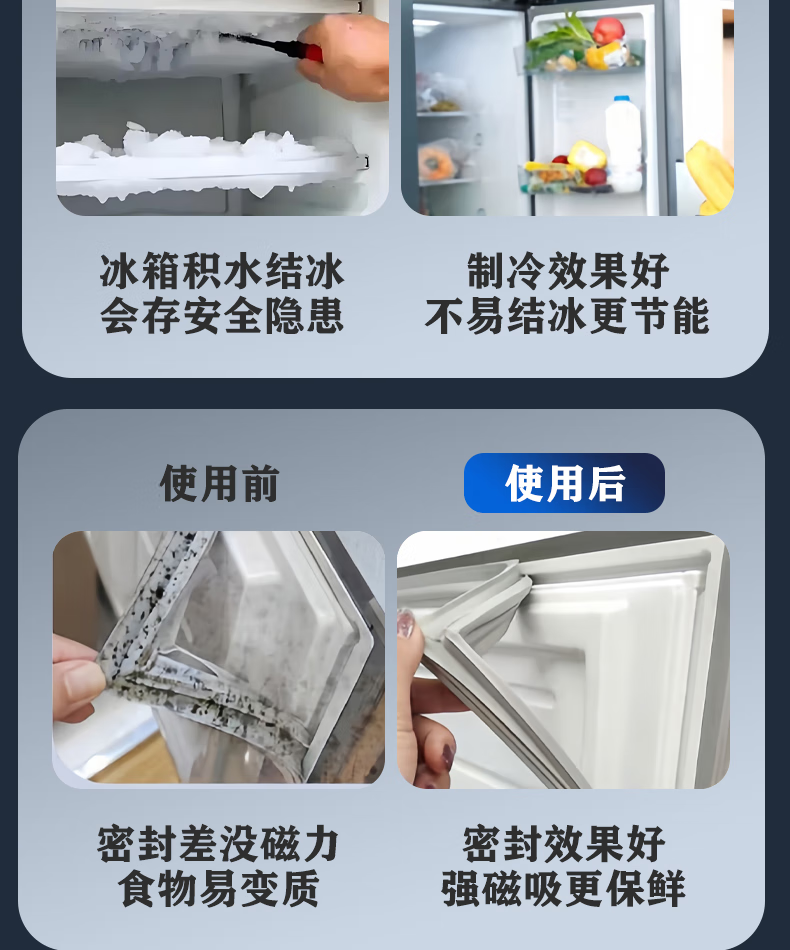 冰箱积水结冰
会存安全隐患

制冷效果好
不易结冰更节能

使用前

使用后

密封差没磁力
食物易变质

密封效果好
强磁吸更保鲜