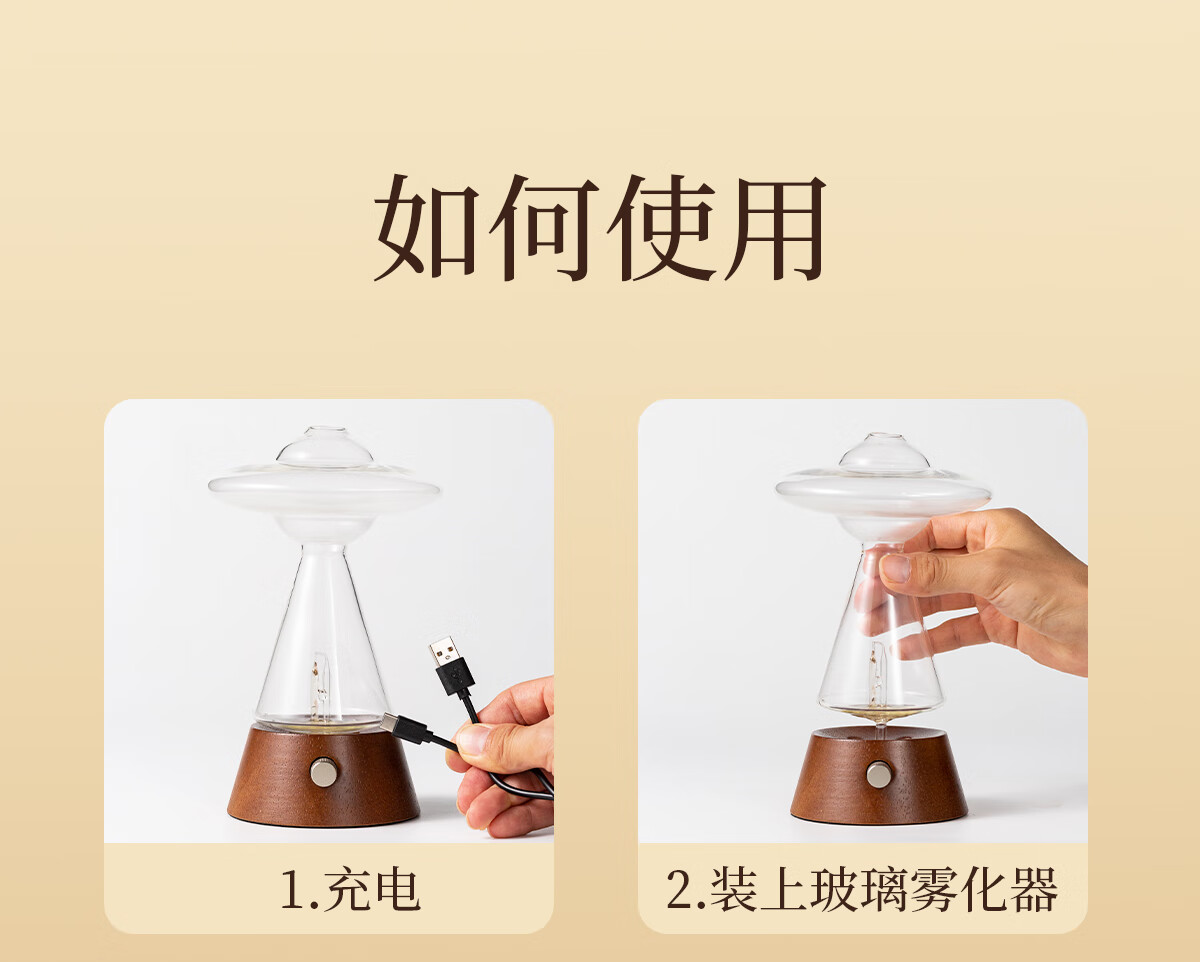 如何使用

1.充电

2.装上玻璃雾化器