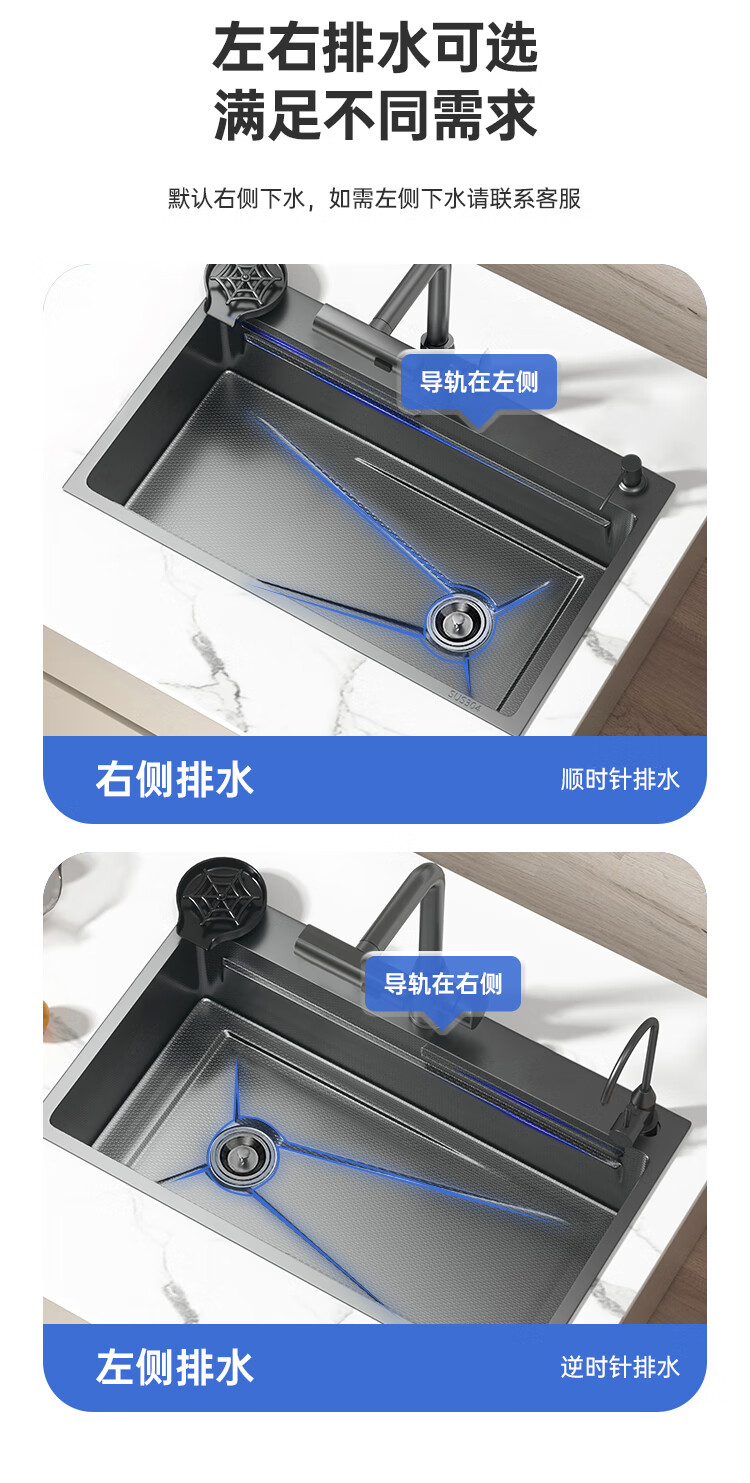 左右排水可选
满足不同需求

默认右侧下水，如需左侧下水请联系客服

导轨在左侧

SUS304

右侧排水

顺时针排水

导轨在右侧

左侧排水

逆时针排水