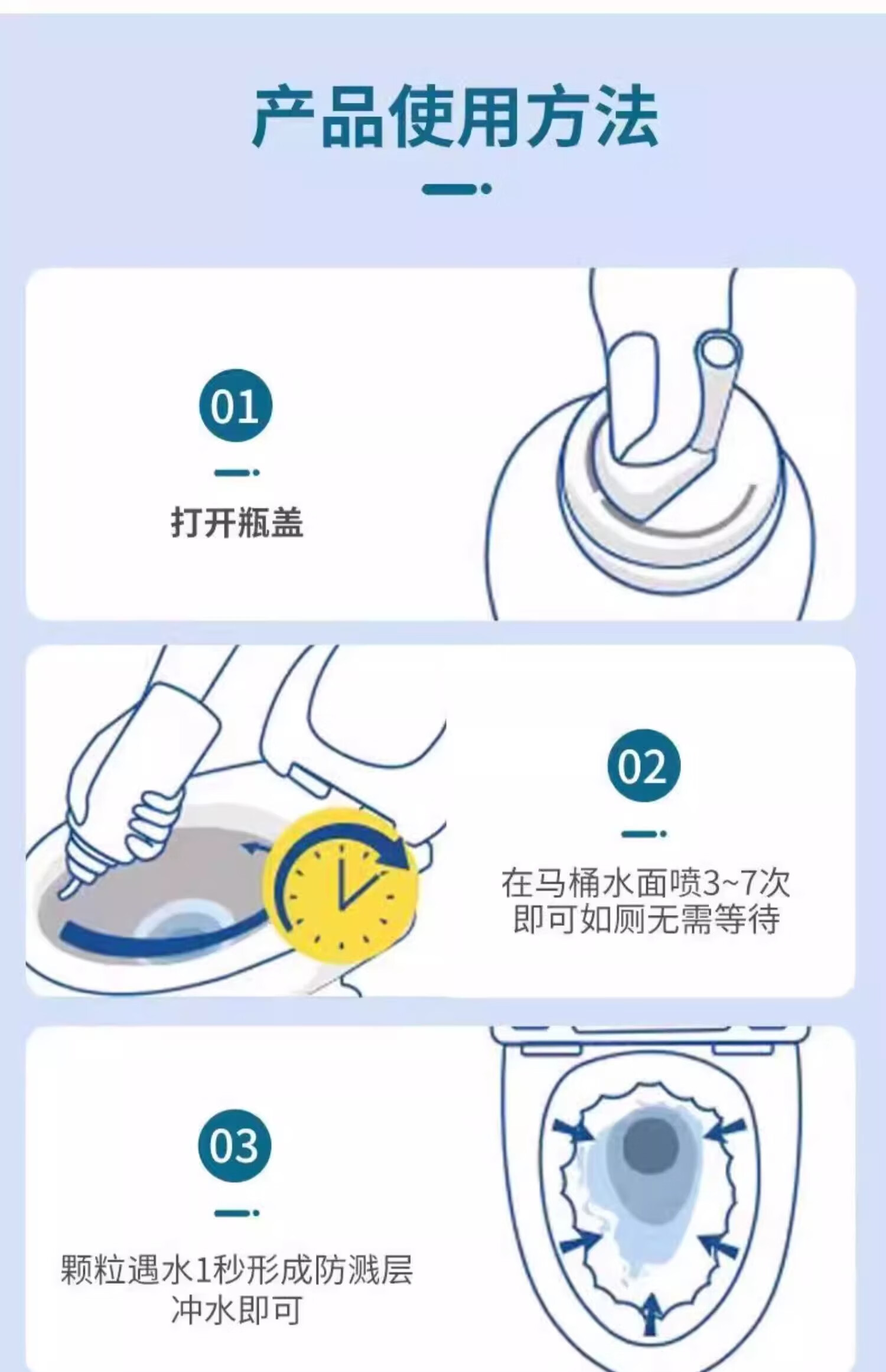 产品使用方法

01

打开瓶盖

02

在马桶水面喷3~7次
即可如厕无需等待

03

颗粒遇水1秒形成防溅层
冲水即可