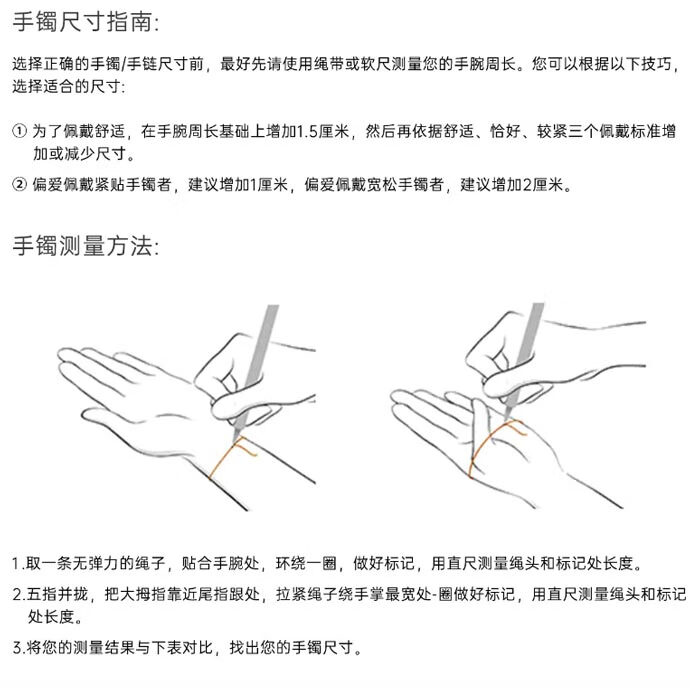 手镯尺寸指南:

选择正确的手镯/手链尺寸前，最好先请使用绳带或软尺测量您的手腕周长。您可以根据以下技巧，选择适合的尺寸:

① 为了佩戴舒适，在手腕周长基础上增加1.5厘米，然后再依据舒适、恰好、较紧三个佩戴标准增加或减少尺寸。

② 偏爱佩戴紧贴手镯者，建议增加1厘米，偏爱佩戴宽松手镯者，建议增加2厘米。

手镯测量方法:

1.取一条无弹力的绳子，贴合手腕处，环绕一圈，做好标记，用直尺测量绳头和标记处长度。

2.五指并拢，把大拇指靠近尾指跟处，拉紧绳子绕手掌最宽处-圈做好标记，用直尺测量绳头和标记处长度。

3.将您的测量结果与下表对比，找出您的手镯尺寸。