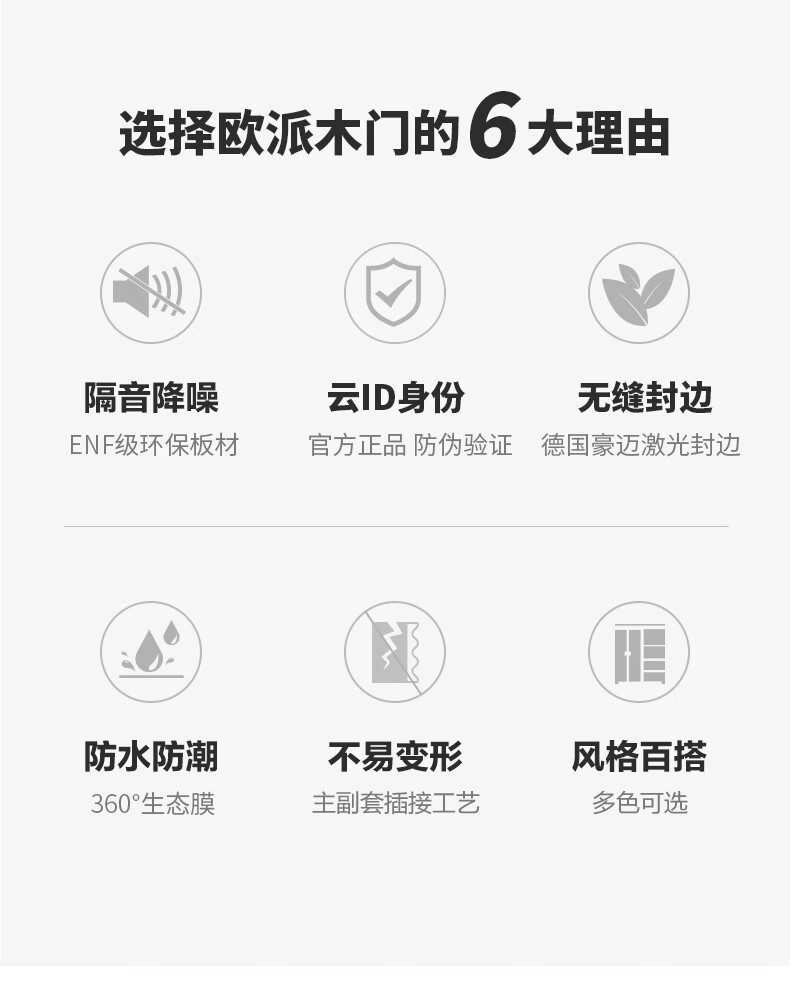 选择欧派木门的6大理由

隔音降噪
ENF级环保板材

云ID身份
官方正品 防伪验证

无缝封边
德国豪迈激光封边

防水防潮
360°生态膜

不易变形
主副套插接工艺

风格百搭
多色可选