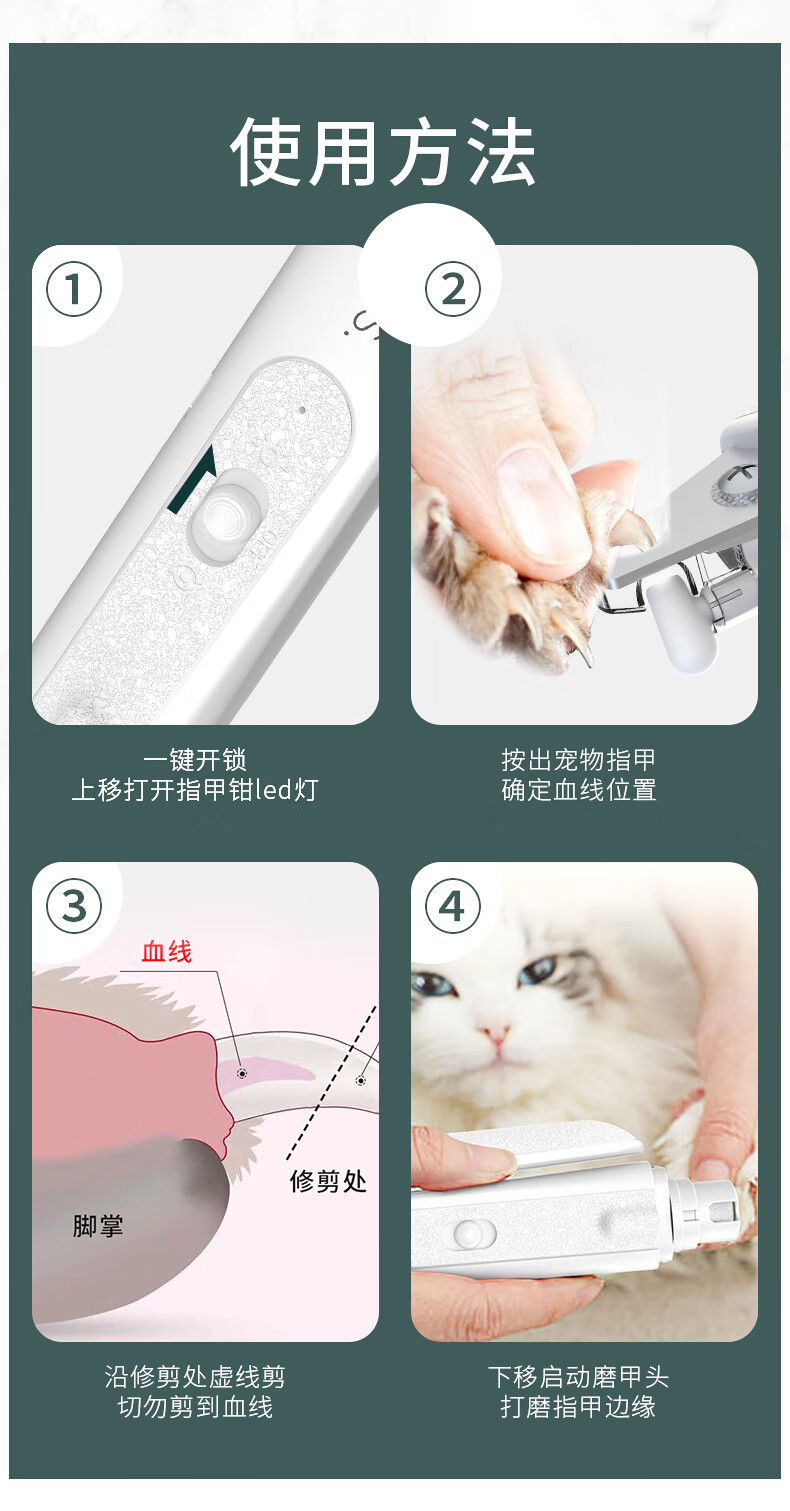 使用方法

①

一键开锁
上移打开指甲钳led灯

②

按出宠物指甲
确定血线位置

③

血线

修剪处

脚掌

沿修剪处虚线剪
切勿剪到血线

④

下移启动磨甲头
打磨指甲边缘