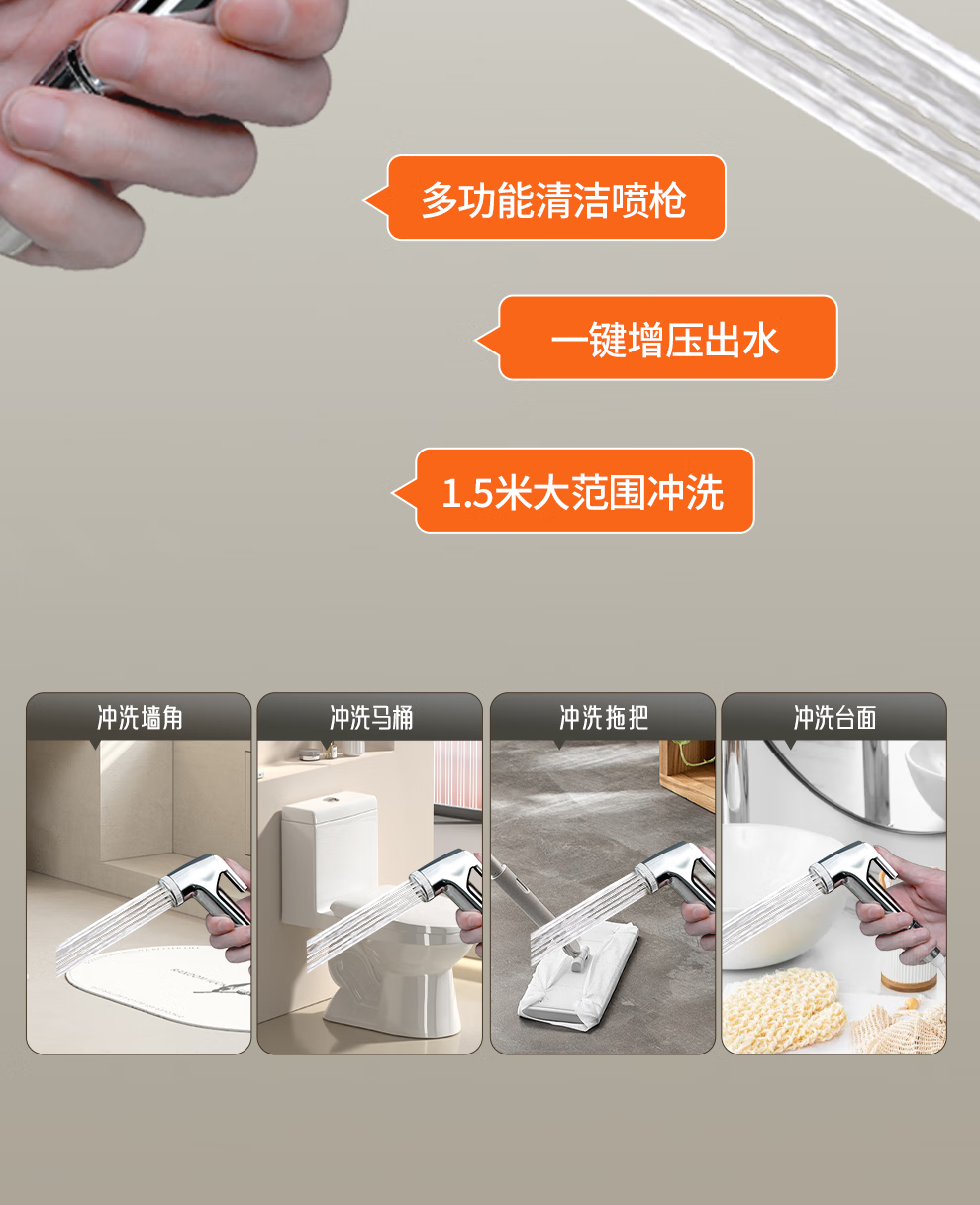 多功能清洁喷枪

一键增压出水

1.5米大范围冲洗

冲洗墙角

冲洗马桶

冲洗拖把

冲洗台面