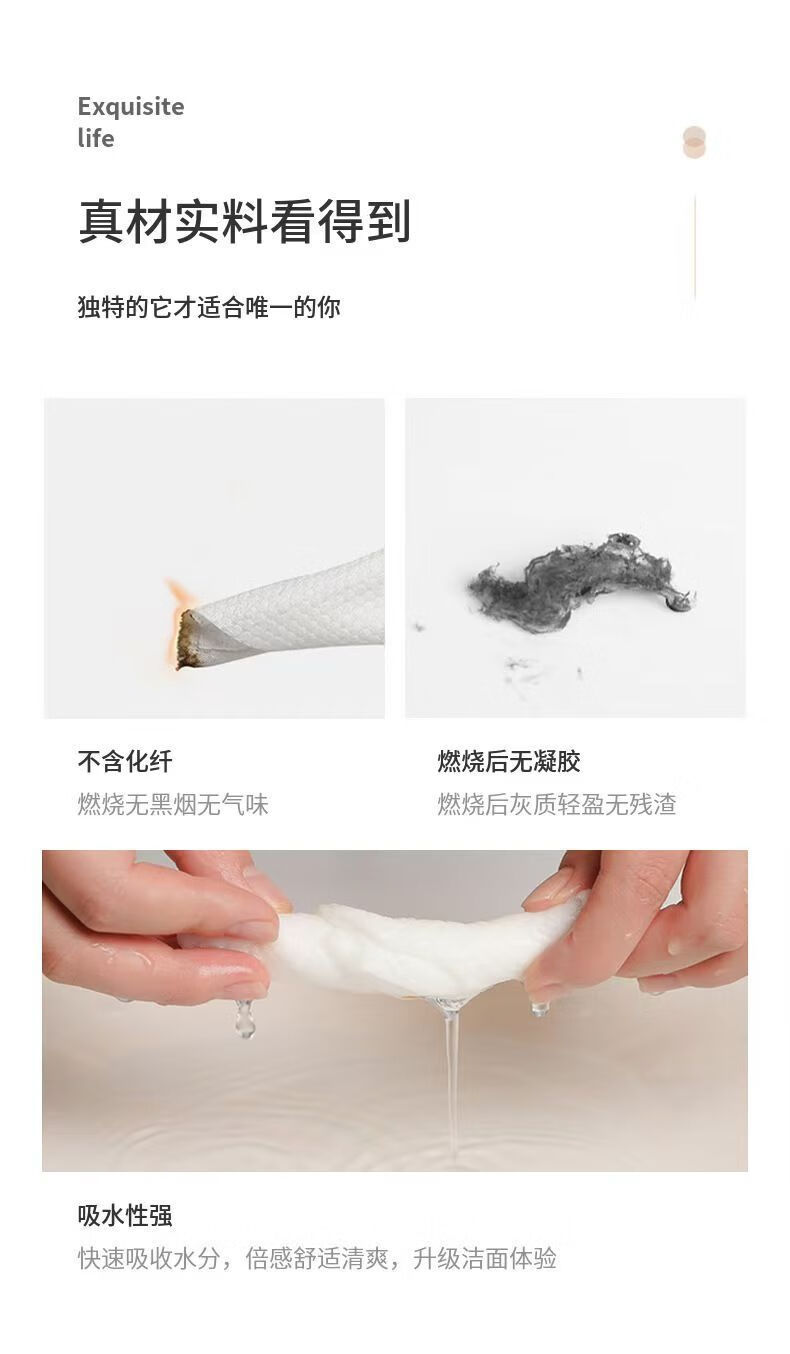 Exquisite life

真材实料看得到

独特的它才适合唯一的你

不含化纤
燃烧无黑烟无气味

燃烧后无凝胶
燃烧后灰质轻盈无残渣

吸水性强
快速吸收水分，倍感舒适清爽，升级洁面体验