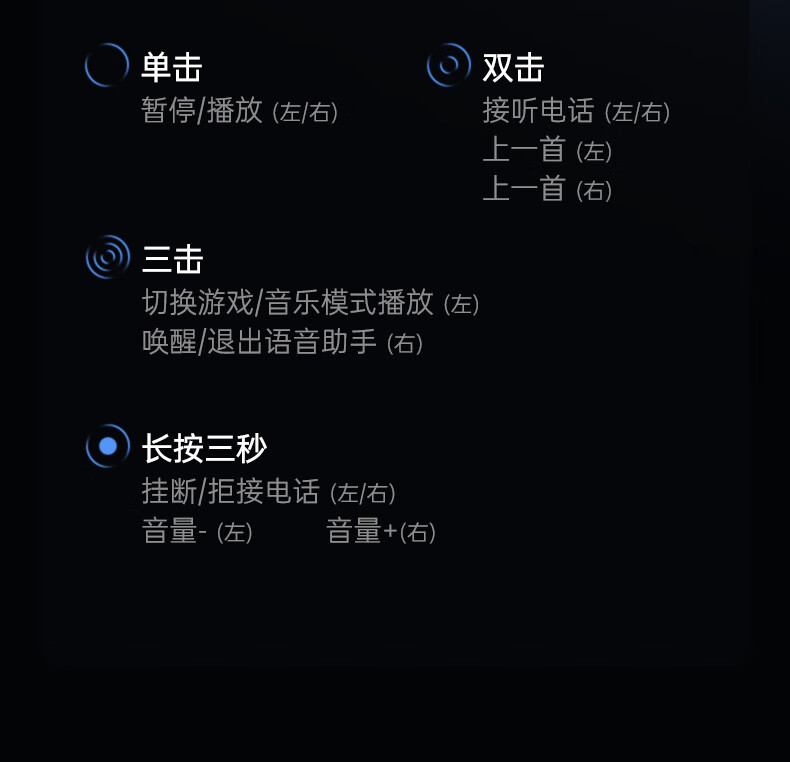 单击
暂停/播放 (左/右)

双击
接听电话 (左/右)
上一首 (左)
上一首 (右)

三击
切换游戏/音乐模式播放 (左)
唤醒/退出语音助手 (右)

长按三秒
挂断/拒接电话 (左/右)
音量- (左)  音量+(右)