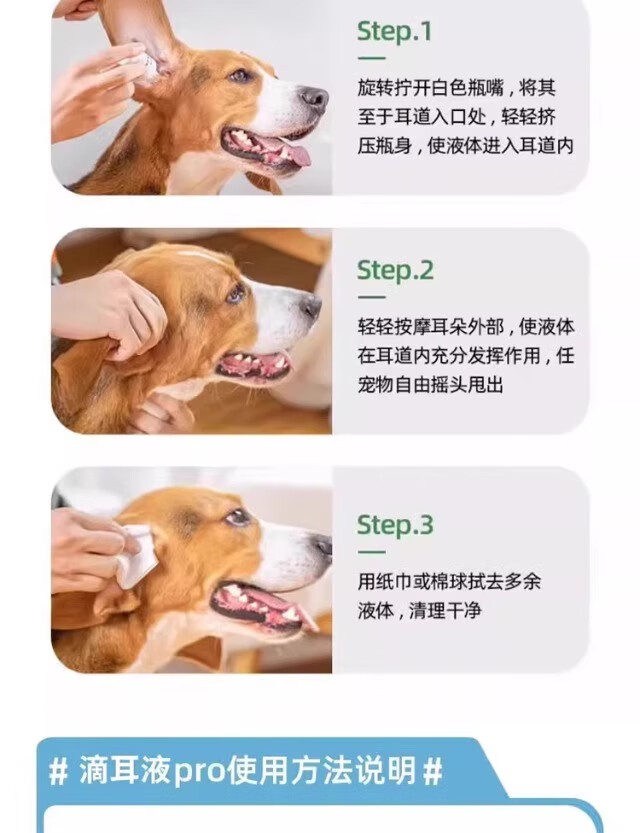 Step.1

旋转拧开白色瓶嘴，将其至于耳道入口处，轻轻挤压瓶身，使液体进入耳道内

Step.2

轻轻按摩耳朵外部，使液体在耳道内充分发挥作用，任宠物自由摇头甩出

Step.3

用纸巾或棉球拭去多余液体，清理干净

# 滴耳液pro使用方法说明 #