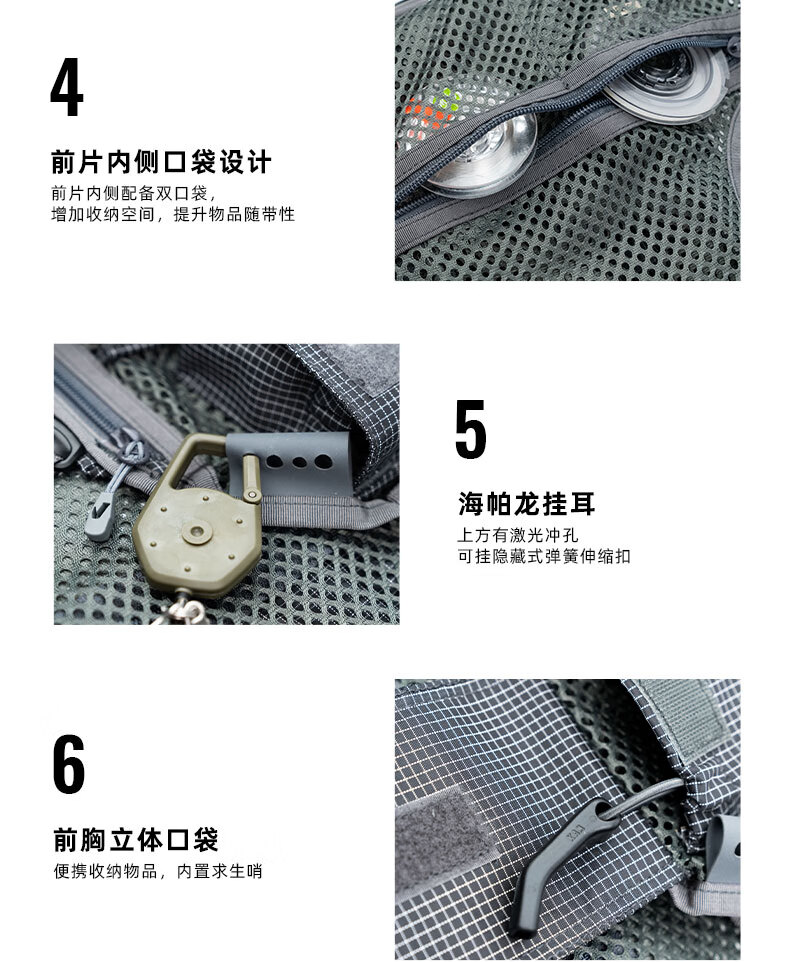 4

前片内侧口袋设计

前片内侧配备双口袋，
增加收纳空间，提升物品随带性

5

海帕龙挂耳

上方有激光冲孔
可挂隐藏式弹簧伸缩扣

6

前胸立体口袋

便携收纳物品，内置求生哨