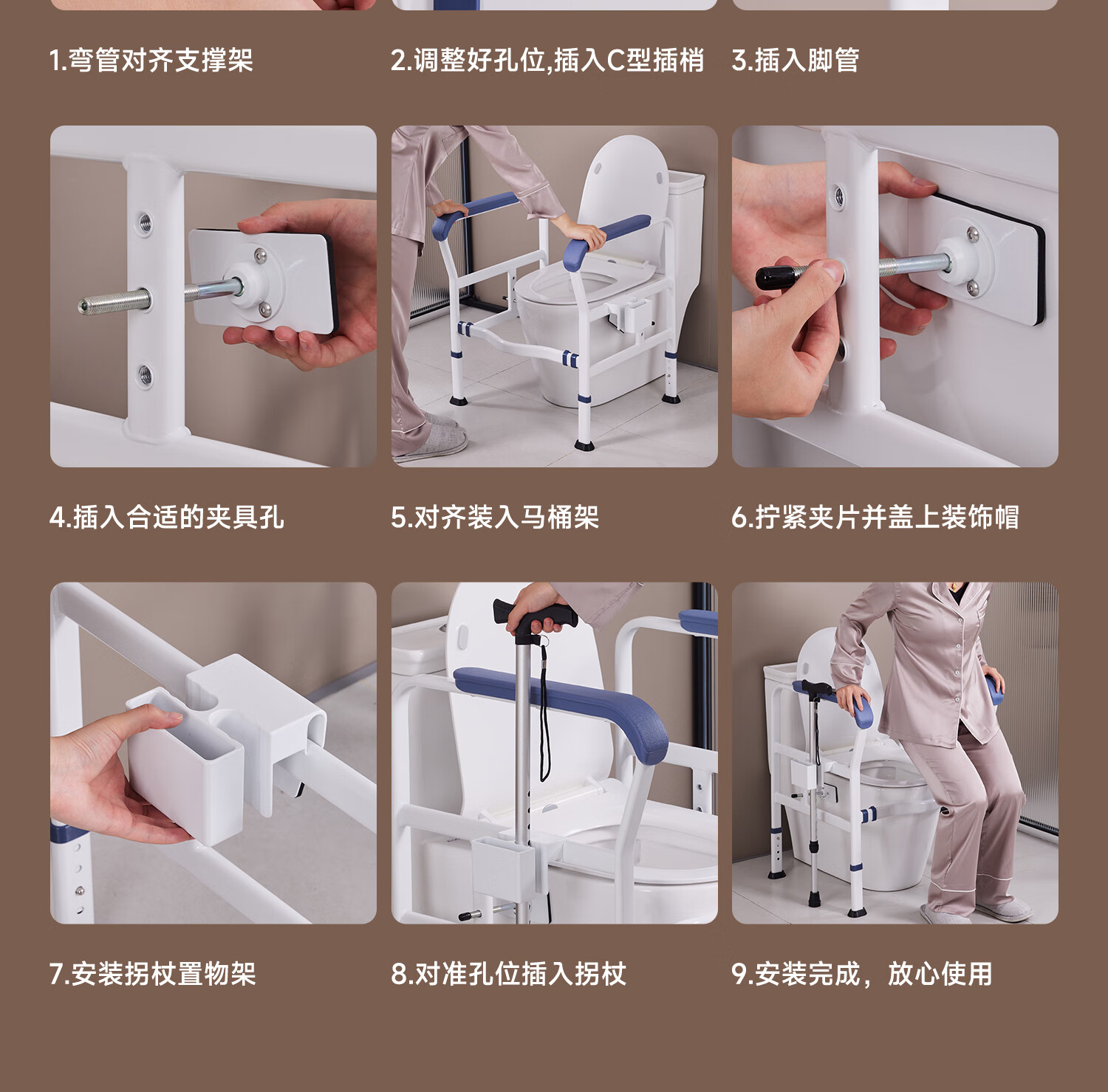 1.弯管对齐支撑架

2.调整好孔位,插入C型插梢

3.插入脚管

4.插入合适的夹具孔

5.对齐装入马桶架

6.拧紧夹片并盖上装饰帽

7.安装拐杖置物架

8.对准孔位插入拐杖

9.安装完成，放心使用