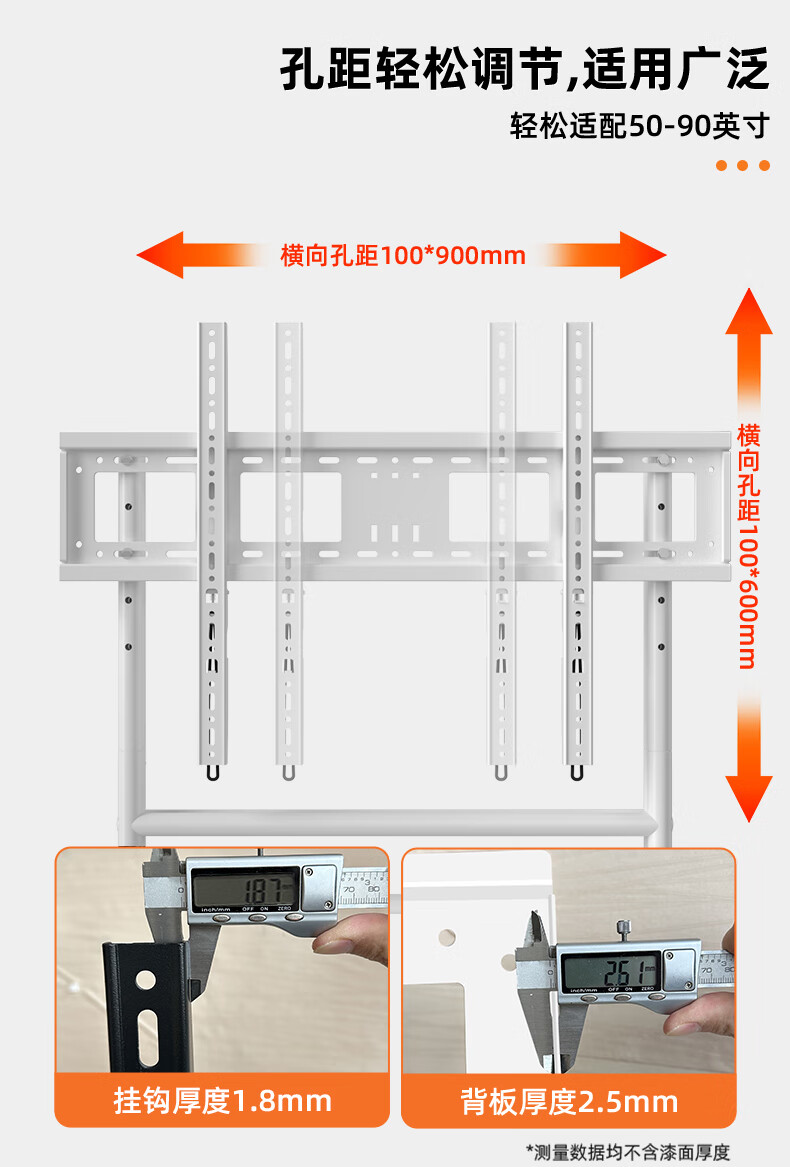 孔距轻松调节,适用广泛

轻松适配50-90英寸

横向孔距100*900mm

横向孔距100*600mm

1.87

inch/mm OFF ON ZERO

70 80

2.61

inch/mm OFF ON ZERO

70 80

挂钩厚度1.8mm

背板厚度2.5mm

*测量数据均不含漆面厚度