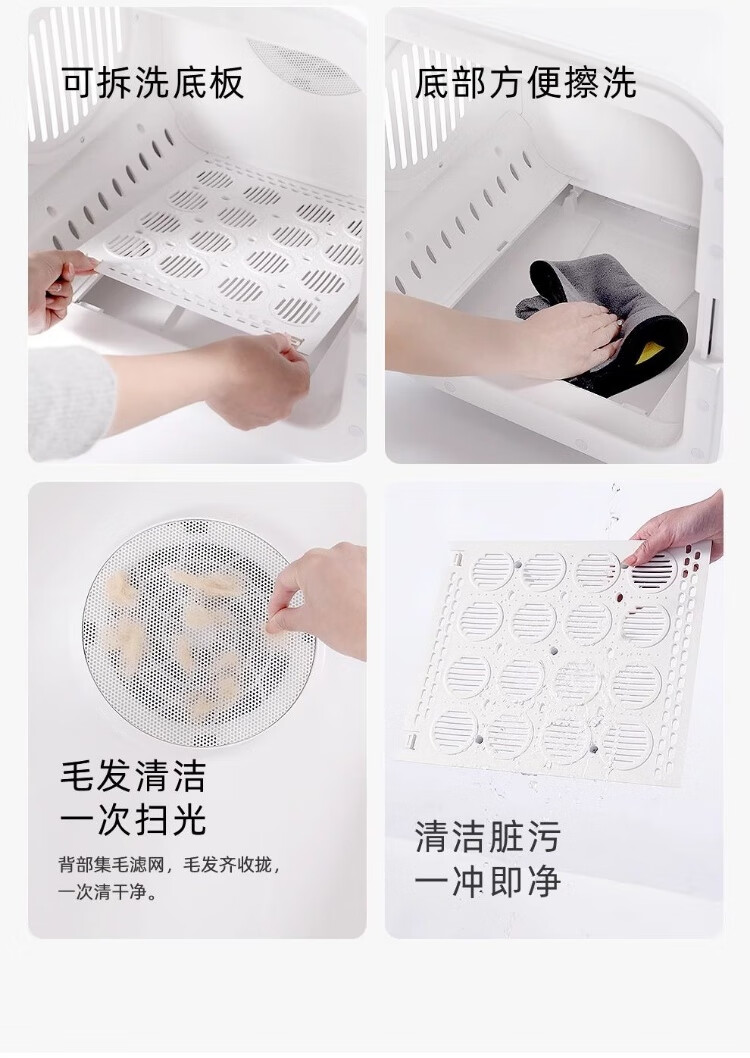 可拆洗底板

底部方便擦洗

毛发清洁
一次扫光

背部集毛滤网，毛发齐收拢，一次清干净。

清洁脏污
一冲即净