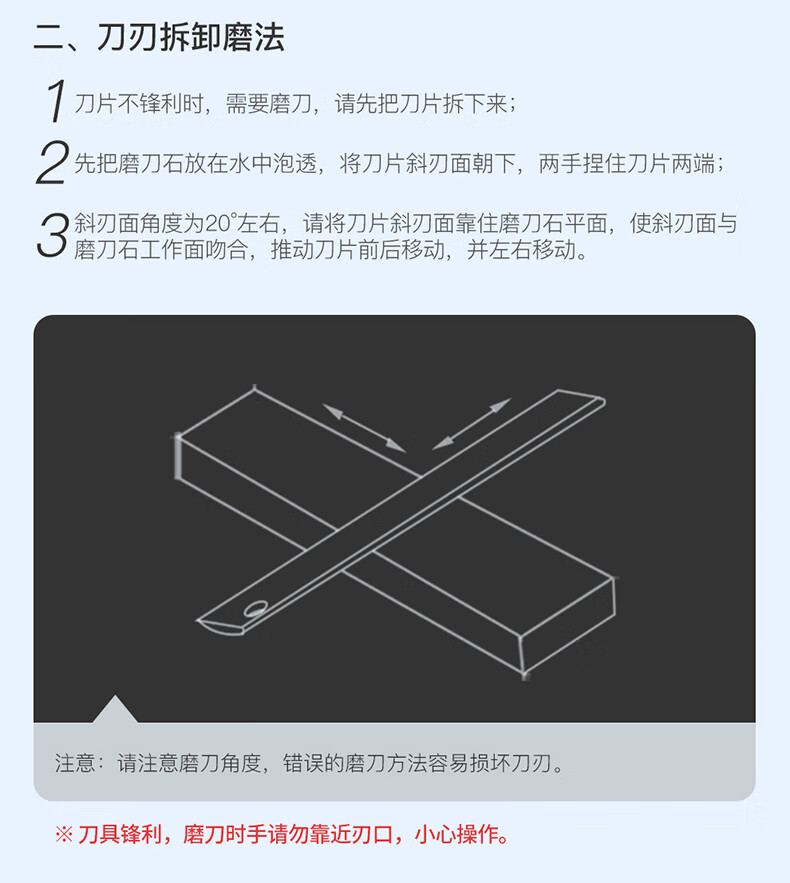 二、刀刃拆卸磨法

1 刀片不锋利时，需要磨刀，请先把刀片拆下来；

2 先把磨刀石放在水中泡透，将刀片斜刃面朝下，两手捏住刀片两端；

3 斜刃面角度为20°左右，请将刀片斜刃面靠住磨刀石平面，使斜刃面与磨刀石工作面吻合，推动刀片前后移动，并左右移动。

注意：请注意磨刀角度，错误的磨刀方法容易损坏刀刃。

※ 刀具锋利，磨刀时手请勿靠近刃口，小心操作。