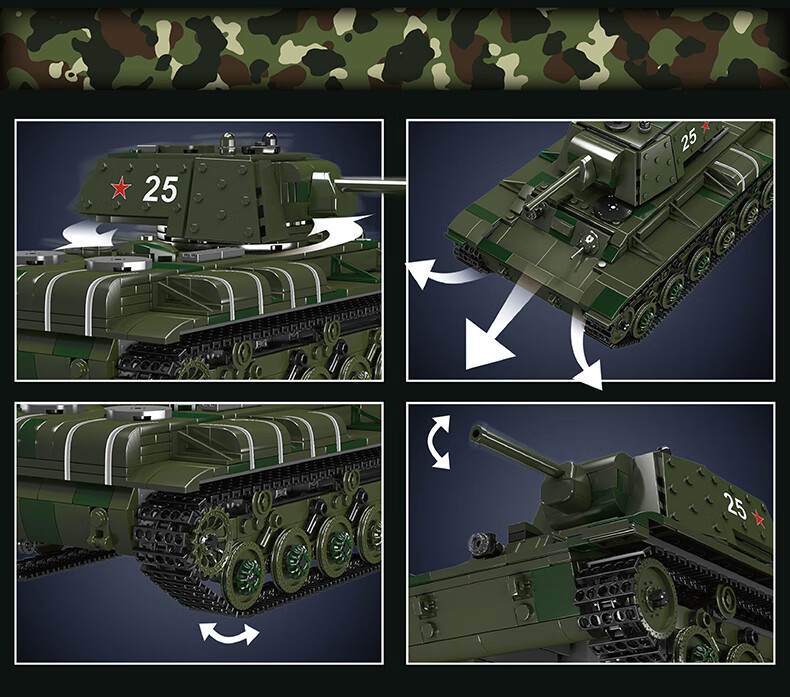 25

25

25