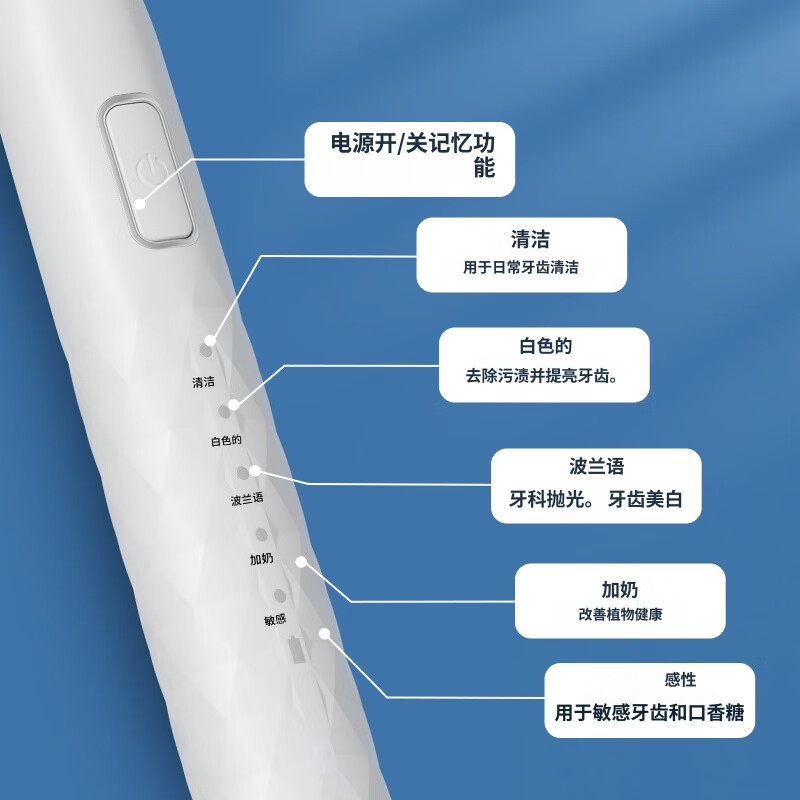 电源开/关记忆功能

清洁
用于日常牙齿清洁

白色的
去除污渍并提亮牙齿。

波兰语
牙科抛光。 牙齿美白

加奶
改善植物健康

感性
用于敏感牙齿和口香糖

清洁
白色的
波兰语
加奶
敏感