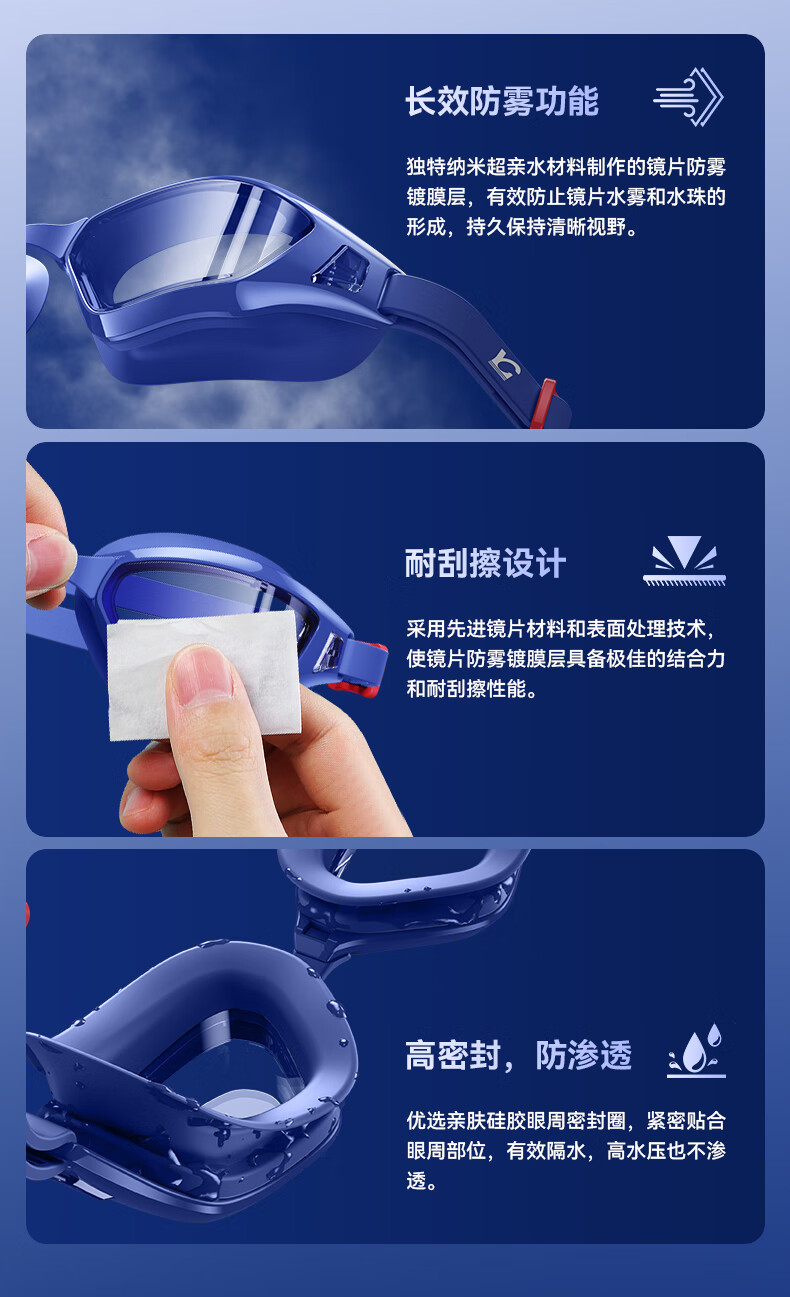 长效防雾功能

独特纳米超亲水材料制作的镜片防雾镀膜层，有效防止镜片水雾和水珠的形成，持久保持清晰视野。

耐刮擦设计

采用先进镜片材料和表面处理技术，使镜片防雾镀膜层具备极佳的结合力和耐刮擦性能。

高密封，防渗透

优选亲肤硅胶眼周密封圈，紧密贴合眼周部位，有效隔水，高水压也不渗透。