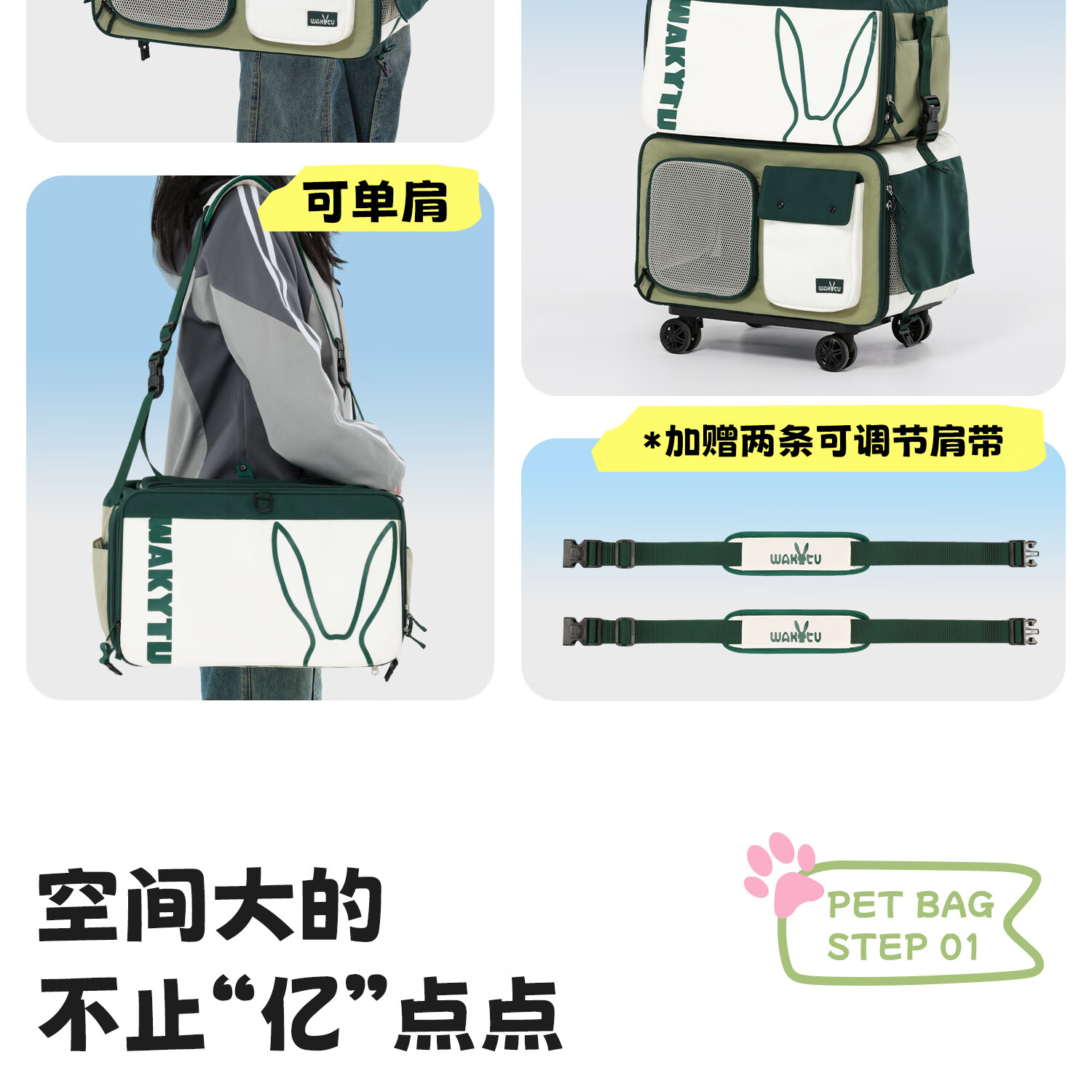 WAKYTU

WAKYTU

WAKYTU

可单肩

WAKYTU

WAKYTU

*加赠两条可调节肩带

WAKYTU

WAKYTU

空间大的
不止“亿”点点

PET BAG
STEP 01