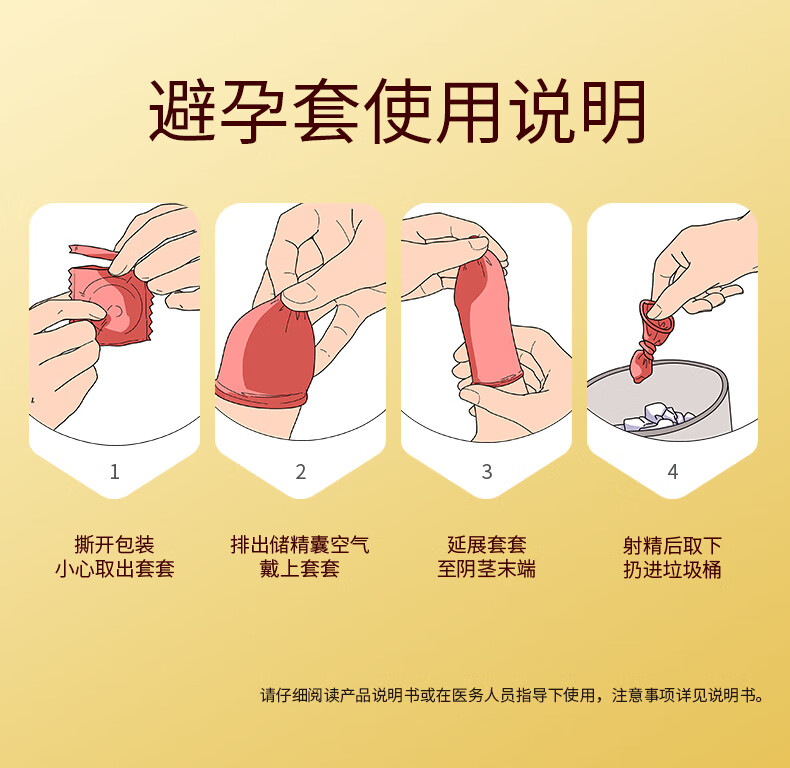 避孕套使用说明

1

撕开包装
小心取出套套

2

排出储精囊空气
戴上套套

3

延展套套
至阴茎末端

4

射精后取下
扔进垃圾桶

请仔细阅读产品说明书或在医务人员指导下使用，注意事项详见说明书。