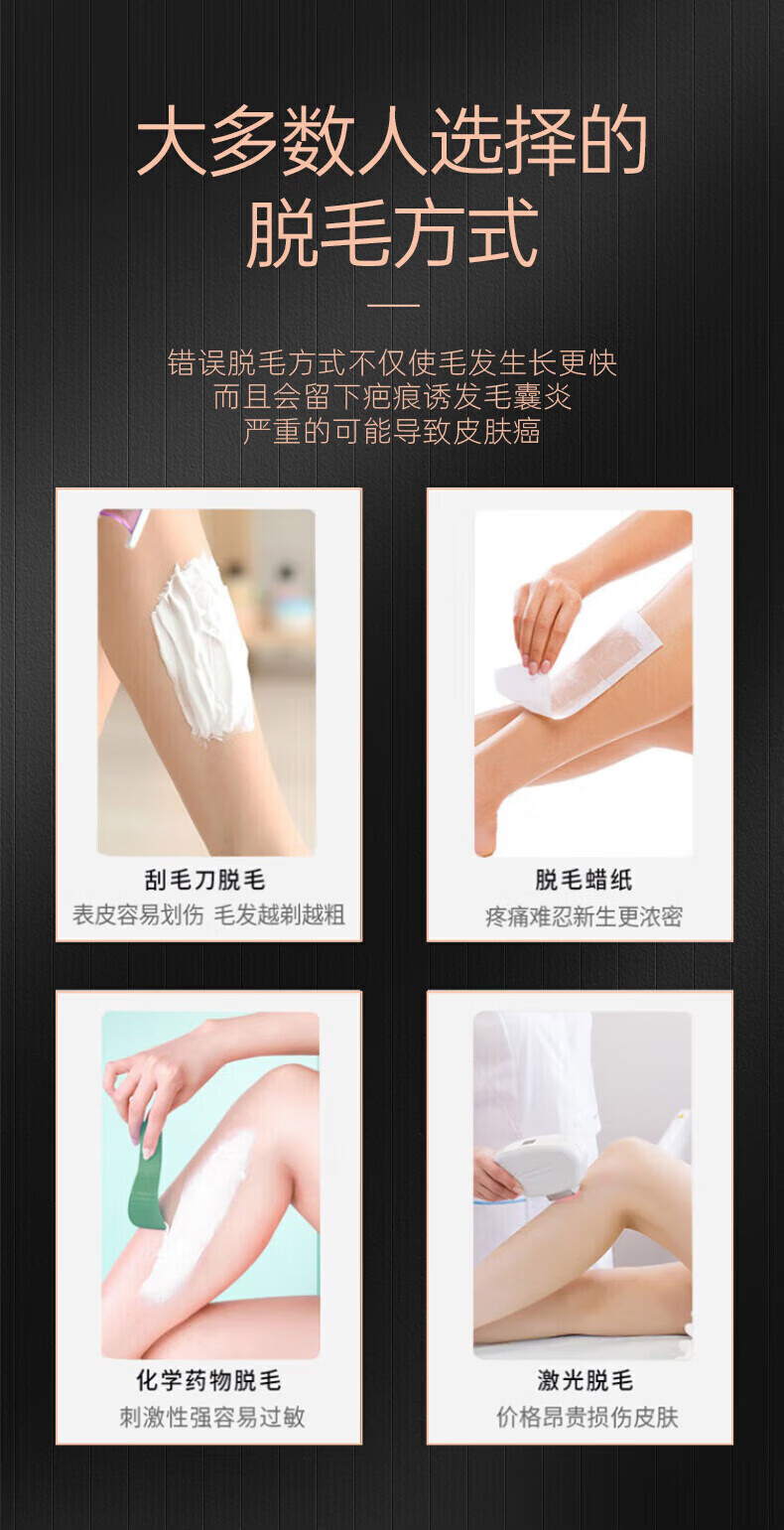 大多数人选择的
脱毛方式

错误脱毛方式不仅使毛发生长更快
而且会留下疤痕诱发毛囊炎
严重的可能导致皮肤癌

刮毛刀脱毛
表皮容易划伤 毛发越剃越粗

脱毛蜡纸
疼痛难忍新生更浓密

化学药物脱毛
刺激性强容易过敏

激光脱毛
价格昂贵损伤皮肤