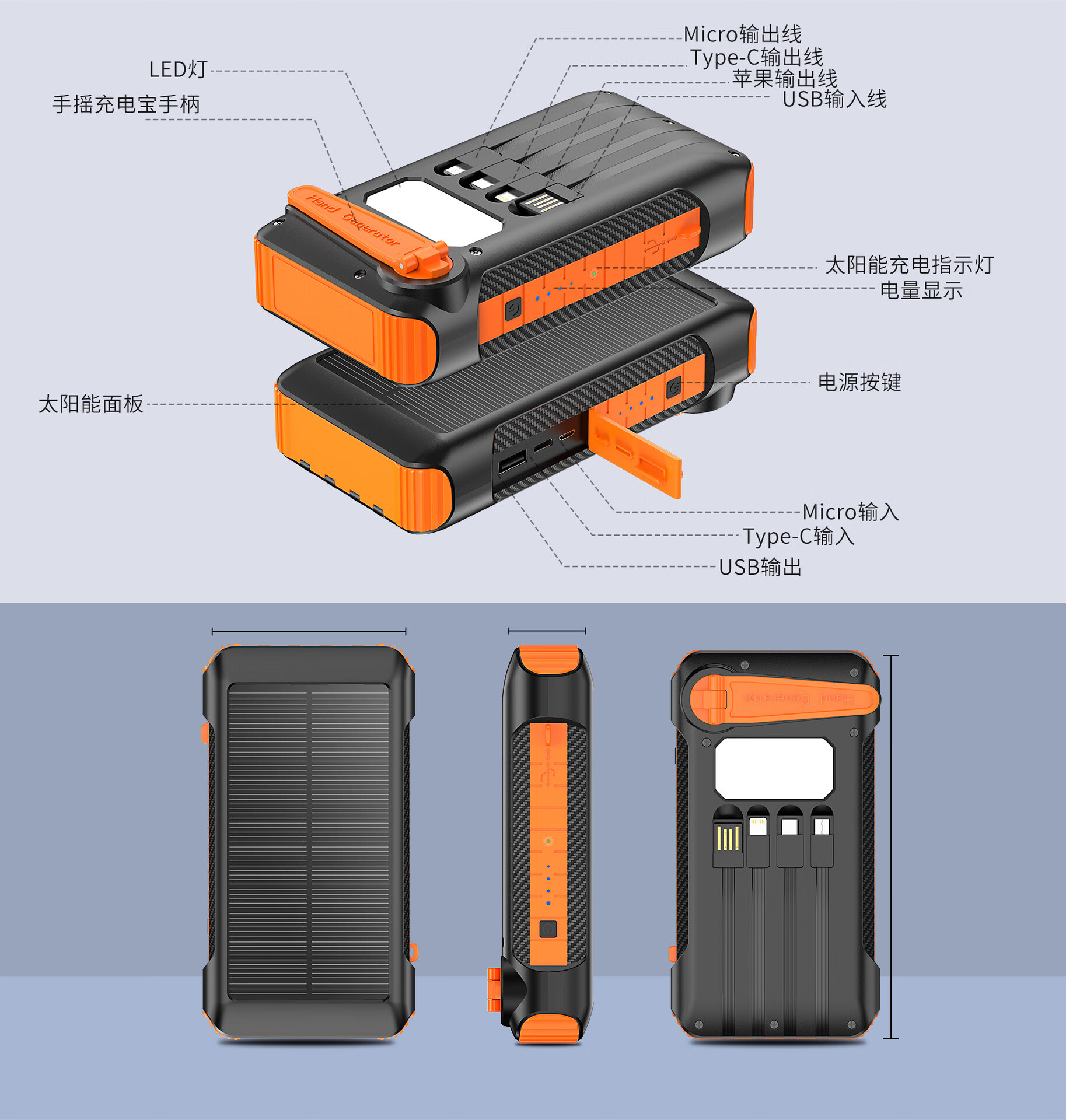 LED灯
手摇充电宝手柄
Micro输出线
Type-C输出线
苹果输出线
USB输入线
Hand Generator
太阳能充电指示灯
电量显示
电源按键
太阳能面板
Micro输入
Type-C输入
USB输出
Hand Generator