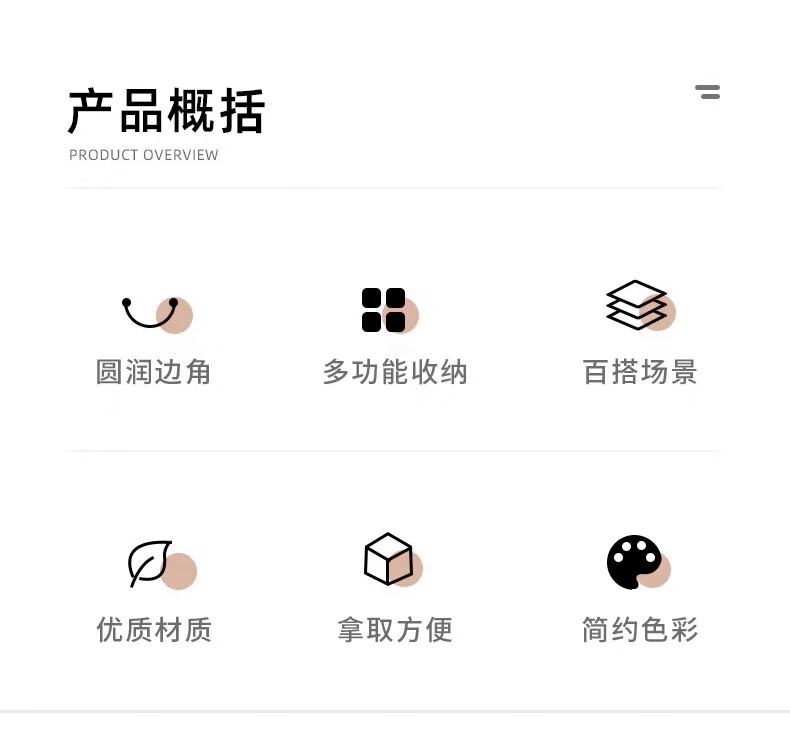 产品概括
PRODUCT OVERVIEW

圆润边角

多功能收纳

百搭场景

优质材质

拿取方便

简约色彩